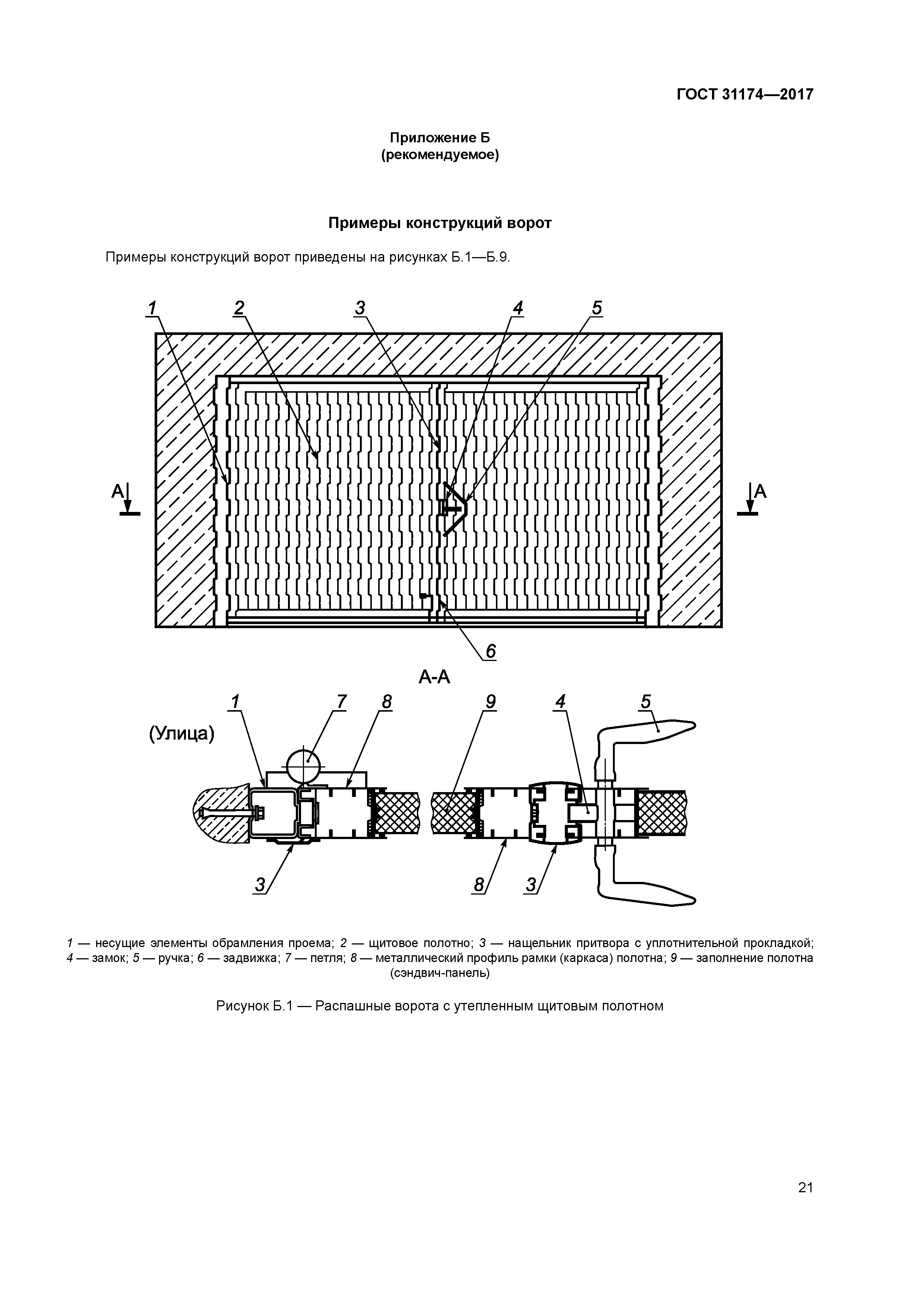 ГОСТ 31174—2017

Приложение Б
(рекомендуемое)

Примеры конструкций ворот

Примеры конструкций ворот приведены на рисунках Б.1—Б.9.

1 2 3 4 5

А А

6

А-А

1 7 8 9 4 5

(Улица)

3 8 3

1 — несущие элементы обрамления проема; 2 — щитовое полотно; 3 — нащельник притвора с уплотнительной прокладкой; 4 — замок; 5 — ручка; 6 — задвижка; 7 — петля; 8 — металлический профиль рамки (каркаса) полотна; 9 — заполнение полотна (сэндвич-панель)

Рисунок Б.1 — Распашные ворота с утепленным щитовым полотном

21