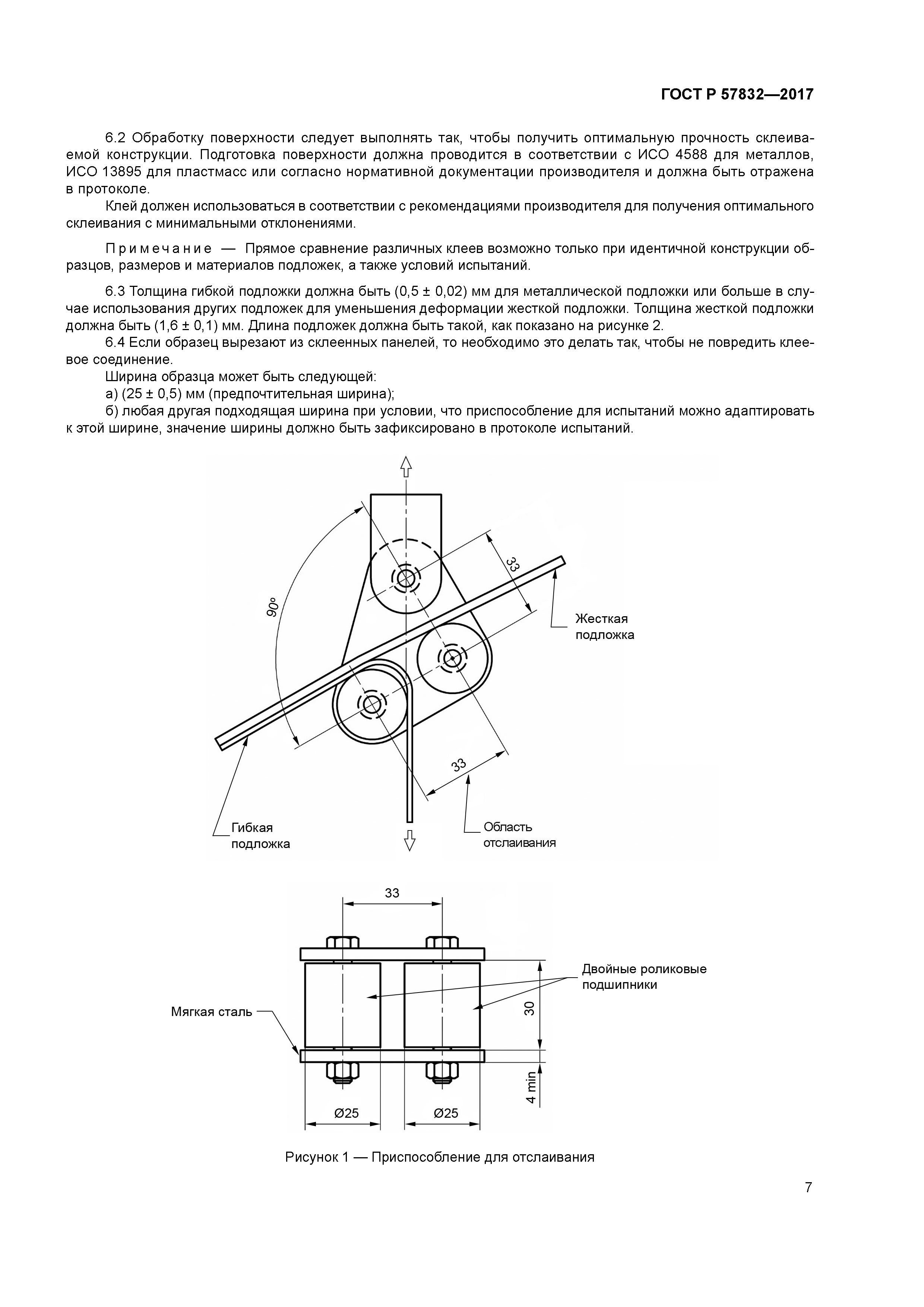 ГОСТ Р 57832—2017

6.2 Обработку поверхности следует выполнять так, чтобы получить оптимальную прочность склеиваемой конструкции. Подготовка поверхности должна проводится в соответствии с ИСО 4588 для металлов, ИСО 13895 для пластмасс или согласно нормативной документации производителя и должна быть отражена в протоколе.

Клей должен использоваться в соответствии с рекомендациями производителя для получения оптимального склеивания с минимальными отклонениями.

Примечание — Прямое сравнение различных клеев возможно только при идентичной конструкции образцов, размеров и материалов подложек, а также условий испытаний.

6.3 Толщина гибкой подложки должна быть (0,5 ± 0,02) мм для металлической подложки или больше в случае использования других подложек для уменьшения деформации жесткой подложки. Толщина жесткой подложки должна быть (1,6 ± 0,1) мм. Длина подложек должна быть такой, как показано на рисунке 2.

6.4 Если образец вырезают из склеенных панелей, то необходимо это делать так, чтобы не повредить клеевое соединение.

Ширина образца может быть следующей:

а) (25 ± 0,5) мм (предпочтительная ширина);

б) любая другая подходящая ширина при условии, что приспособление для испытаний можно адаптировать к этой ширине, значение ширины должно быть зафиксировано в протоколе испытаний.

90°
33
Жесткая подложка
33
Гибкая подложка
Область отслаивания

33
Двойные роликовые подшипники
Мягкая сталь
30
4 min
Ø25
Ø25

Рисунок 1 — Приспособление для отслаивания

7