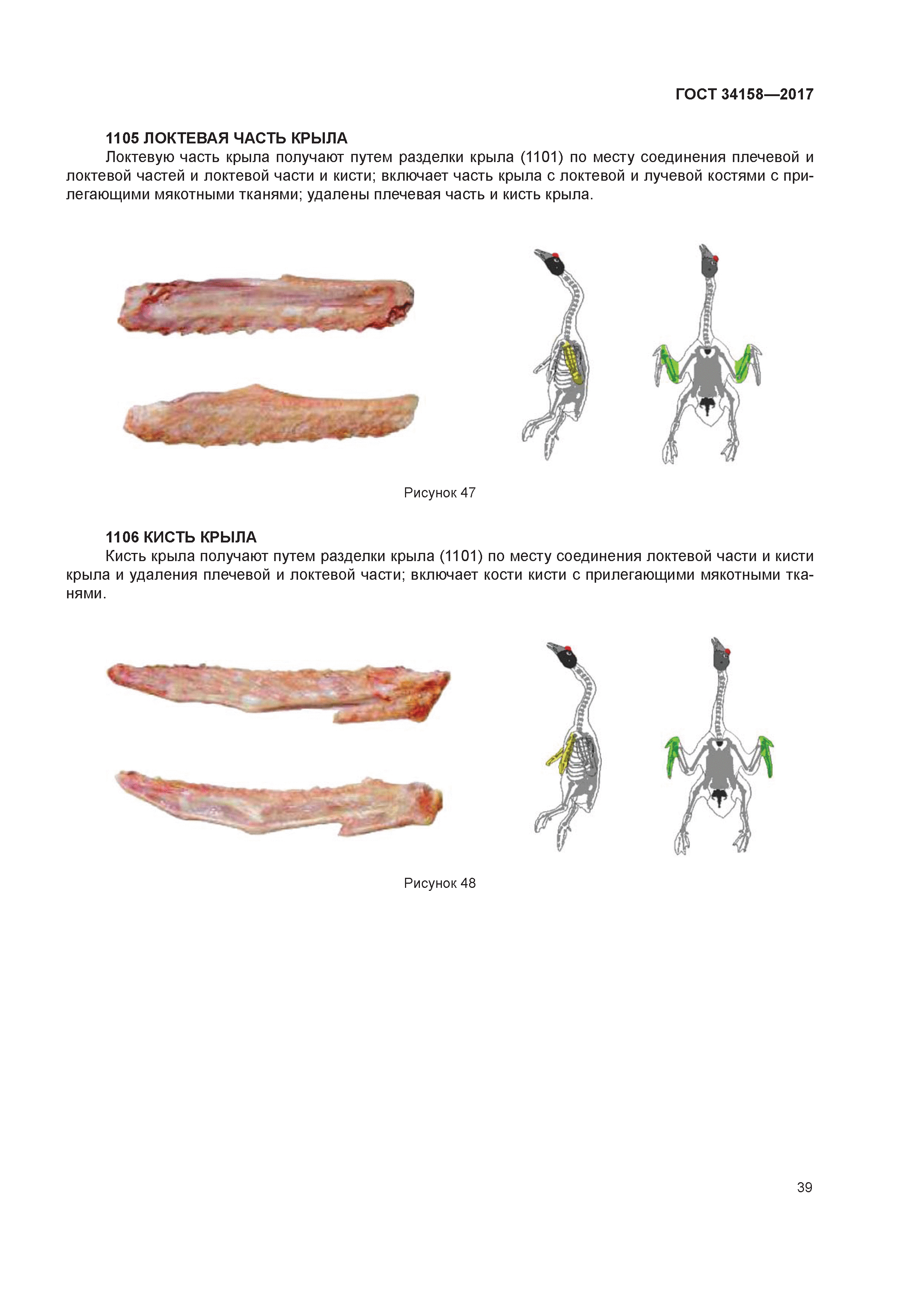 ГОСТ 34158—2017

1105 ЛОКТЕВАЯ ЧАСТЬ КРЫЛА

Локтевую часть крыла получают путем разделки крыла (1101) по месту соединения плечевой и локтевой частей и локтевой части и кисти; включает часть крыла с локтевой и лучевой костями с прилегающими мякотными тканями; удалены плечевая часть и кисть крыла.

Рисунок 47

1106 КИСТЬ КРЫЛА

Кисть крыла получают путем разделки крыла (1101) по месту соединения локтевой части и кисти крыла и удаления плечевой и локтевой части; включает кости кисти с прилегающими мякотными тканями.

Рисунок 48

39