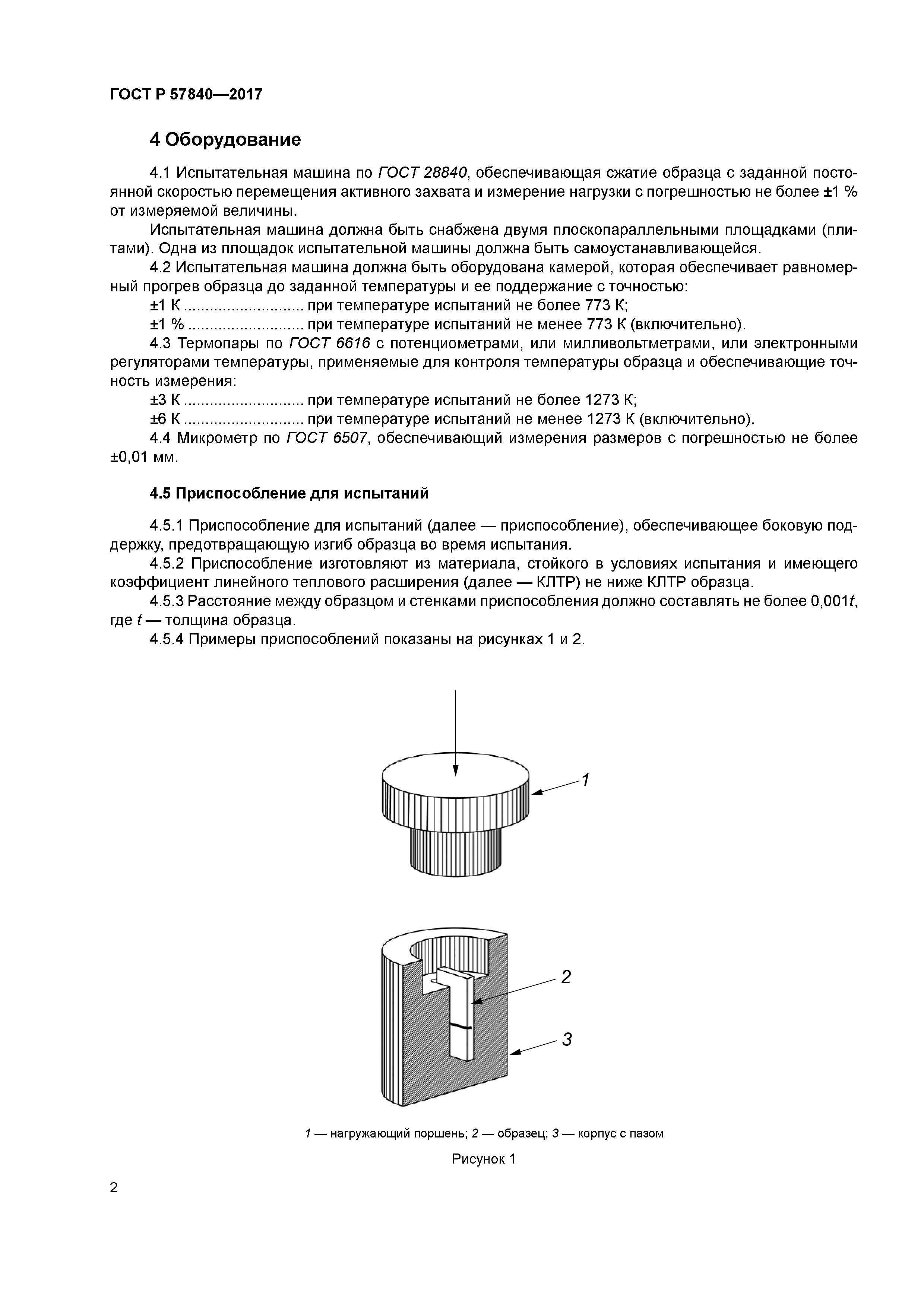 ГОСТ Р 57840—2017

4 Оборудование

4.1 Испытательная машина по ГОСТ 28840, обеспечивающая сжатие образца с заданной постоянной скоростью перемещения активного захвата и измерение нагрузки с погрешностью не более ±1 % от измеряемой величины.

Испытательная машина должна быть снабжена двумя плоскопараллельными площадками (плитами). Одна из площадок испытательной машины должна быть самоустанавливающейся.

4.2 Испытательная машина должна быть оборудована камерой, которая обеспечивает равномерный прогрев образца до заданной температуры и ее поддержание с точностью:

±1 К ............................ при температуре испытаний не более 773 К;

±1 % ........................... при температуре испытаний не менее 773 К (включительно).

4.3 Термопары по ГОСТ 6616 с потенциометрами, или милливольтметрами, или электронными регуляторами температуры, применяемые для контроля температуры образца и обеспечивающие точность измерения:

±3 К ............................ при температуре испытаний не более 1273 К;

±6 К ............................ при температуре испытаний не менее 1273 К (включительно).

4.4 Микрометр по ГОСТ 6507, обеспечивающий измерения размеров с погрешностью не более ±0,01 мм.

4.5 Приспособление для испытаний

4.5.1 Приспособление для испытаний (далее — приспособление), обеспечивающее боковую поддержку, предотвращающую изгиб образца во время испытания.

4.5.2 Приспособление изготовляют из материала, стойкого в условиях испытания и имеющего коэффициент линейного теплового расширения (далее — КЛТР) не ниже КЛТР образца.

4.5.3 Расстояние между образцом и стенками приспособления должно составлять не более 0,001$t$, где $t$ — толщина образца.

4.5.4 Примеры приспособлений показаны на рисунках 1 и 2.

1

2

3

1 — нагружающий поршень; 2 — образец; 3 — корпус с пазом

Рисунок 1

2