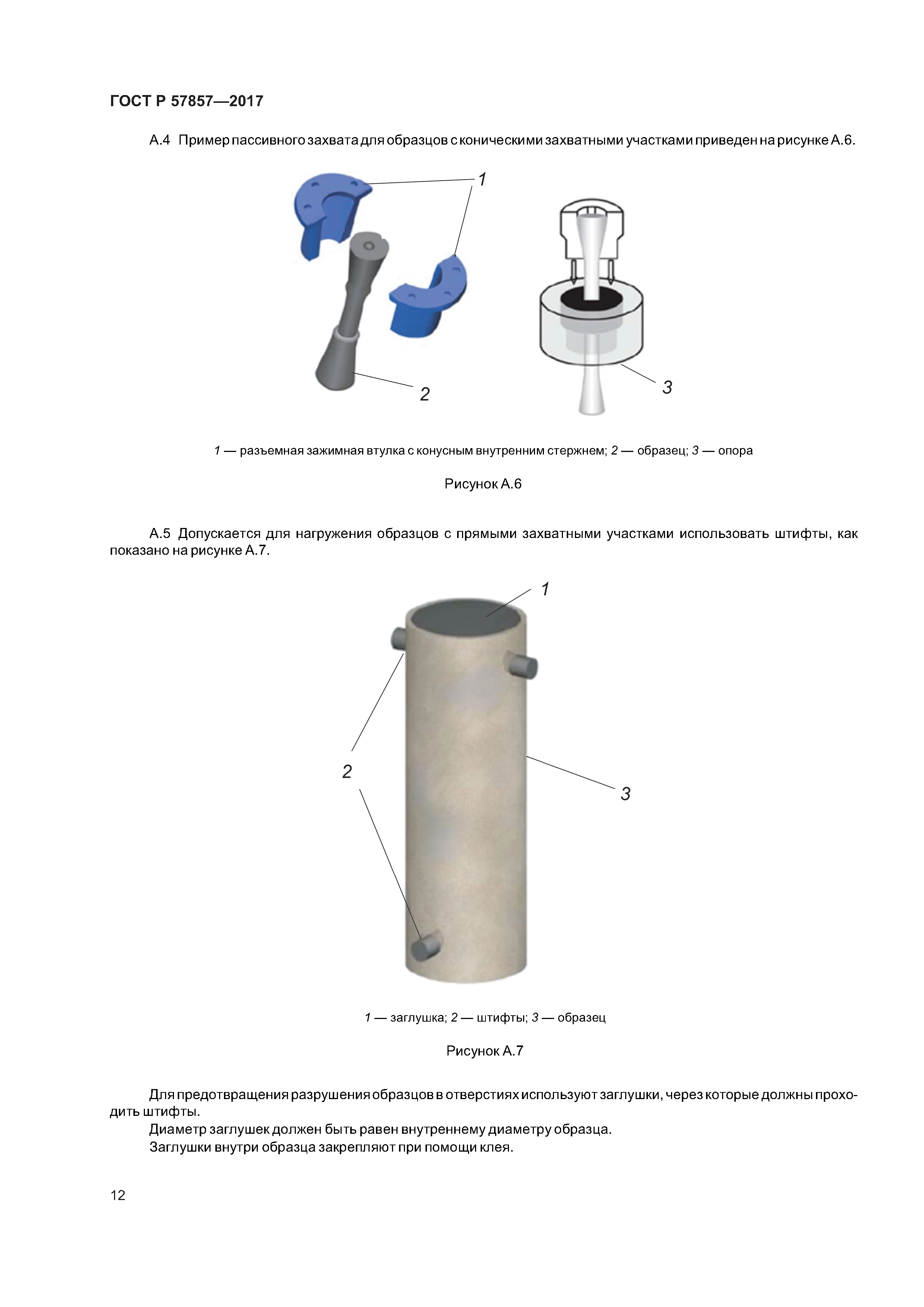 ГОСТ Р 57857—2017

А.4 Пример пассивного захвата для образцов с коническими захватными участками приведен на рисунке А.6.

1

2

3

1 — разъемная зажимная втулка с конусным внутренним стержнем; 2 — образец; 3 — опора

Рисунок А.6

А.5 Допускается для нагружения образцов с прямыми захватными участками использовать штифты, как показано на рисунке А.7.

1

2

3

1 — заглушка; 2 — штифты; 3 — образец

Рисунок А.7

Для предотвращения разрушения образцов в отверстиях используют заглушки, через которые должны проходить штифты.

Диаметр заглушек должен быть равен внутреннему диаметру образца.

Заглушки внутри образца закрепляют при помощи клея.

12