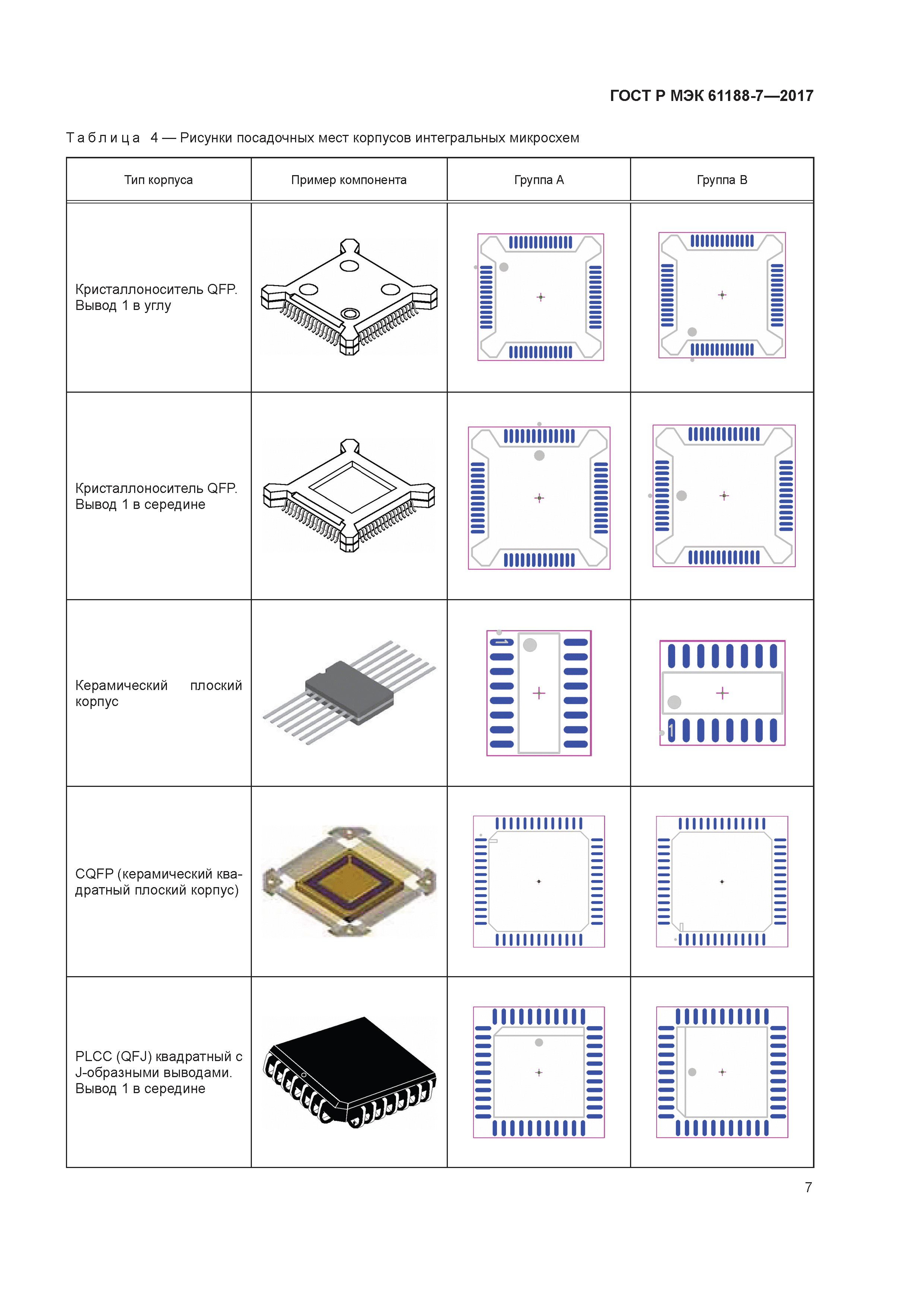 ГОСТ Р МЭК 61188-7—2017

Таблица 4 — Рисунки посадочных мест корпусов интегральных микросхем

| Тип корпуса | Пример компонента | Группа А | Группа В |
|---|---|---|---|
| Кристаллоноситель QFP. Вывод 1 в углу | | | |
| Кристаллоноситель QFP. Вывод 1 в середине | | | |
| Керамический плоский корпус | | 1 | 1 |
| CQFP (керамический квадратный плоский корпус) | | | |
| PLCC (QFJ) квадратный с J-образными выводами. Вывод 1 в середине | | | |

7