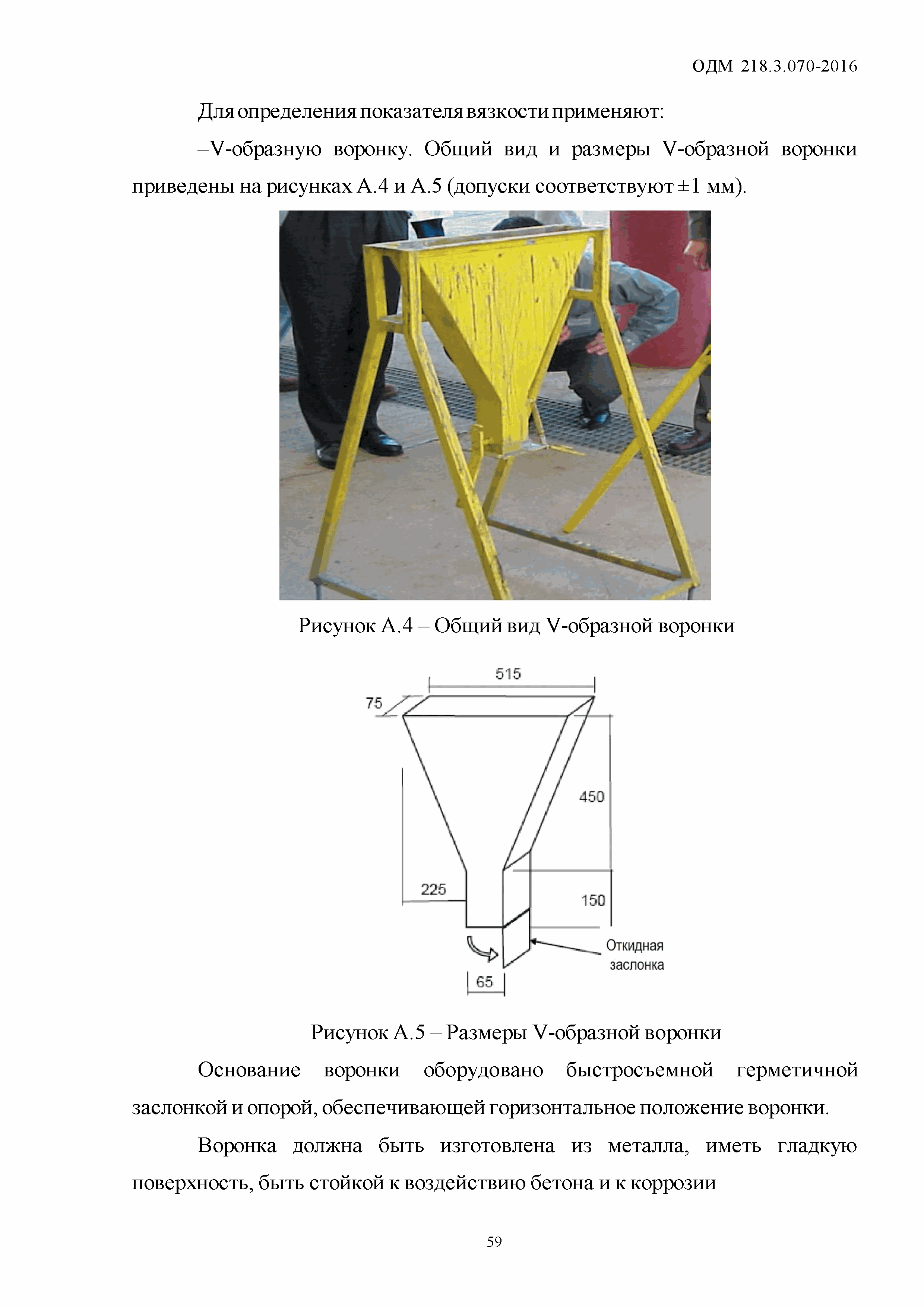 ОДМ 218.3.070-2016

Для определения показателя вязкости применяют:

–V-образную воронку. Общий вид и размеры V-образной воронки приведены на рисунках А.4 и А.5 (допуски соответствуют ±1 мм).

Рисунок А.4 – Общий вид V-образной воронки

515
75
450
225
150
Откидная заслонка
65

Рисунок А.5 – Размеры V-образной воронки

Основание воронки оборудовано быстросъемной герметичной заслонкой и опорой, обеспечивающей горизонтальное положение воронки.

Воронка должна быть изготовлена из металла, иметь гладкую поверхность, быть стойкой к воздействию бетона и к коррозии

59