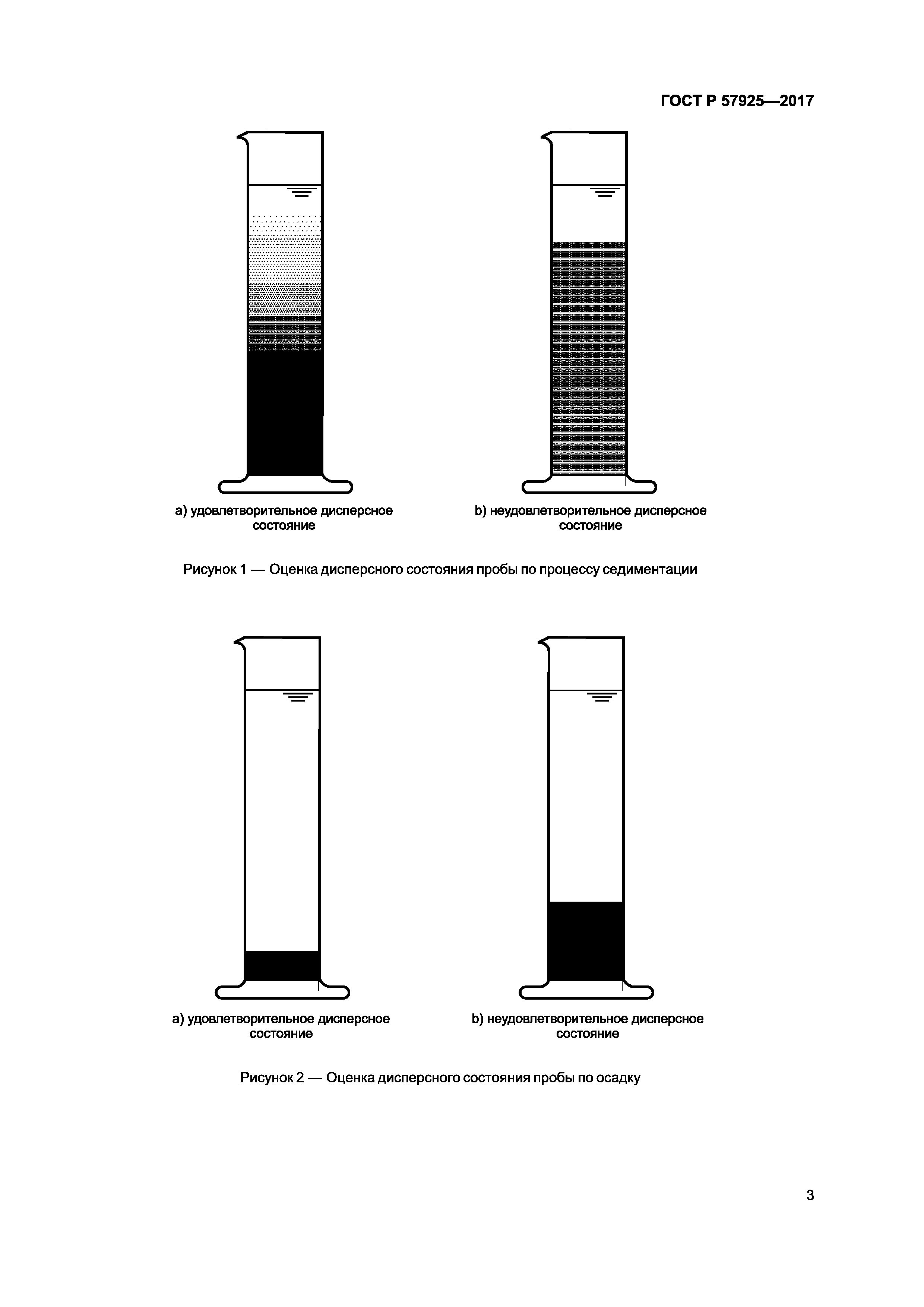 ГОСТ Р 57925—2017

a) удовлетворительное дисперсное состояние

b) неудовлетворительное дисперсное состояние

Рисунок 1 — Оценка дисперсного состояния пробы по процессу седиментации

a) удовлетворительное дисперсное состояние

b) неудовлетворительное дисперсное состояние

Рисунок 2 — Оценка дисперсного состояния пробы по осадку

3