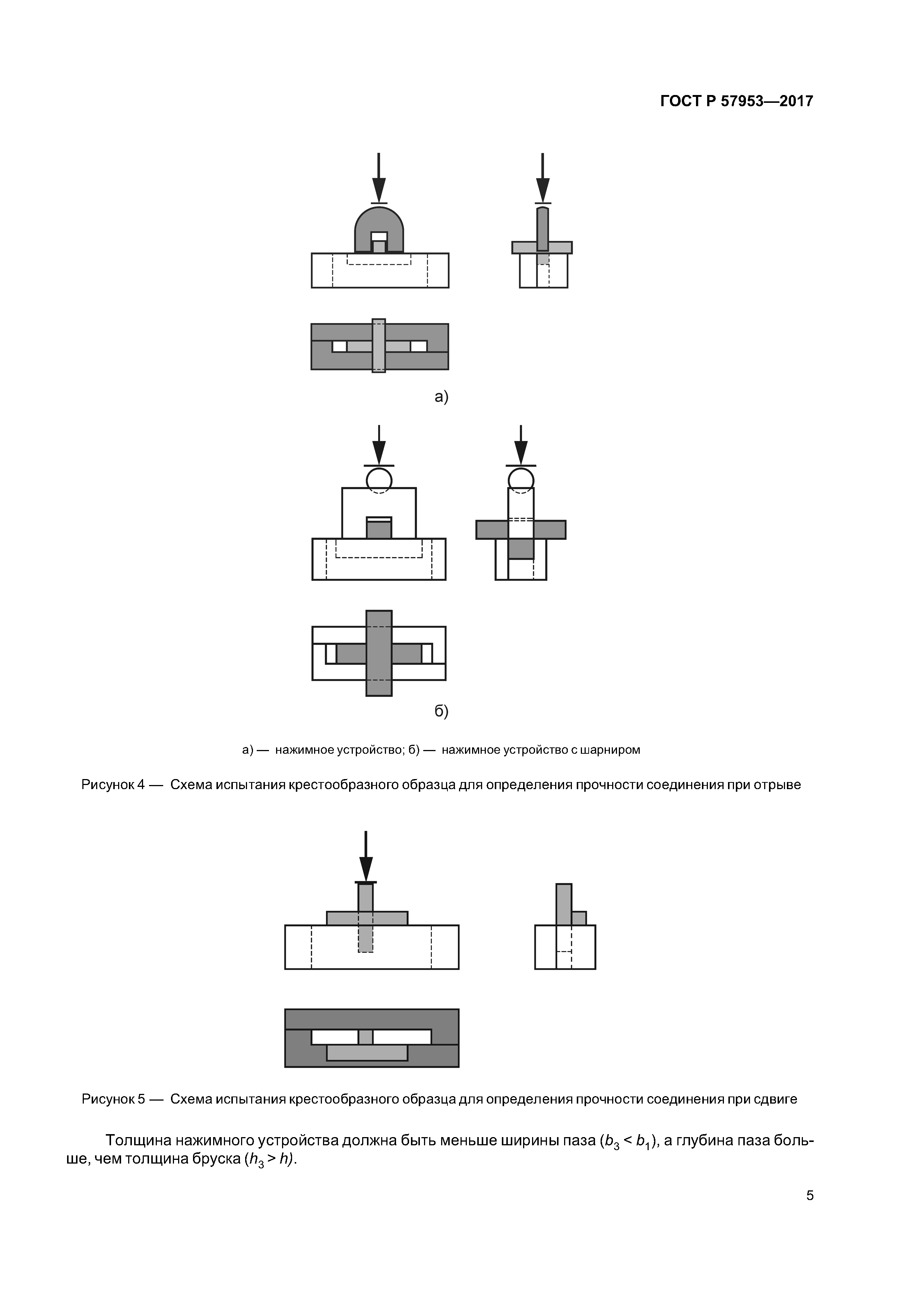 ГОСТ Р 57953—2017

а)

б)

а) — нажимное устройство; б) — нажимное устройство с шарниром

Рисунок 4 — Схема испытания крестообразного образца для определения прочности соединения при отрыве

Рисунок 5 — Схема испытания крестообразного образца для определения прочности соединения при сдвиге

Толщина нажимного устройства должна быть меньше ширины паза ($b_3 < b_1$), а глубина паза больше, чем толщина бруска ($h_3 > h$).

5