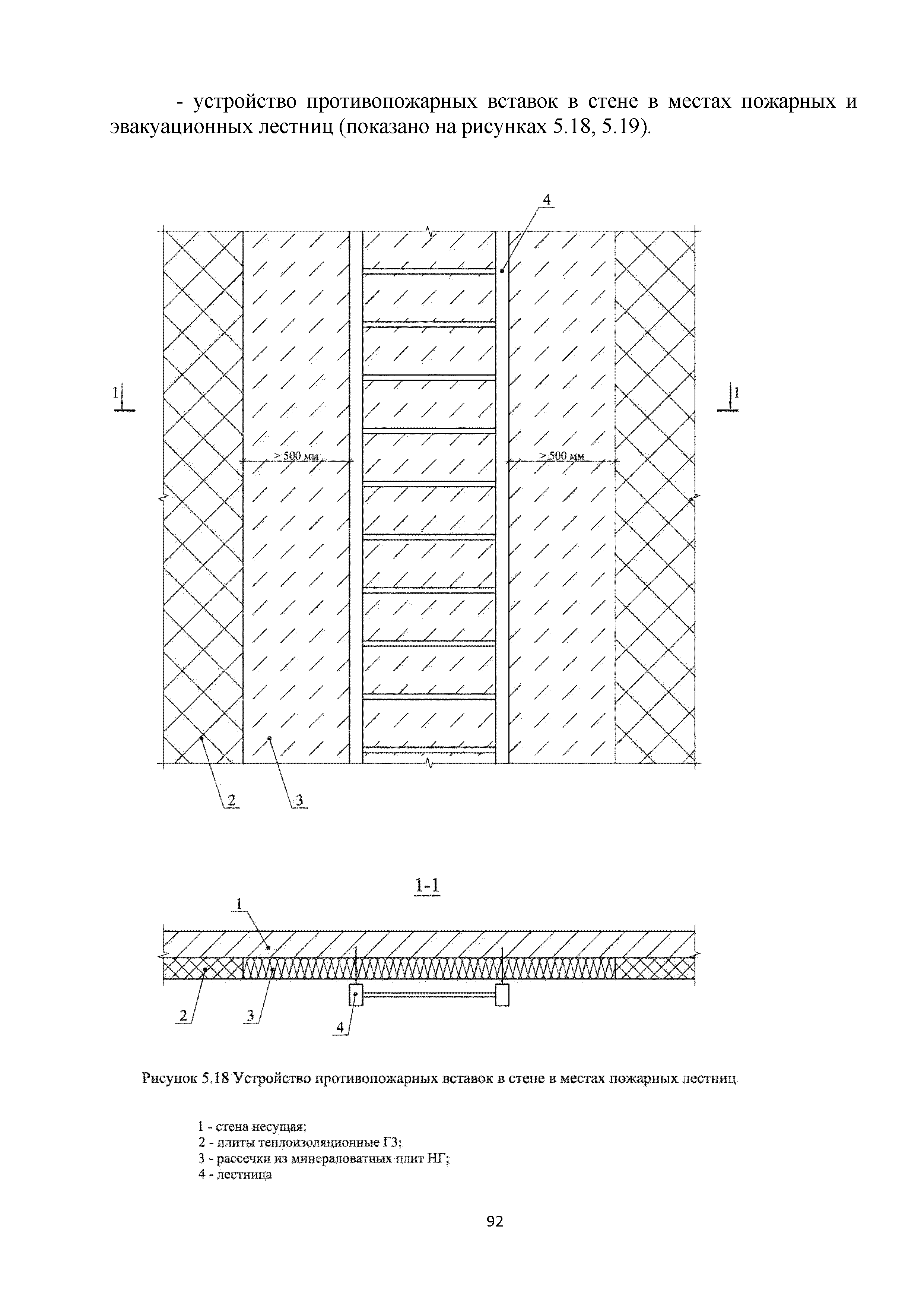 - устройство противопожарных вставок в стене в местах пожарных и эвакуационных лестниц (показано на рисунках 5.18, 5.19).

4

1

1

> 500 мм

> 500 мм

2

3

1-1

1

2

3

4

Рисунок 5.18 Устройство противопожарных вставок в стене в местах пожарных лестниц

1 - стена несущая;
2 - плиты теплоизоляционные Г3;
3 - рассечки из минераловатных плит НГ;
4 - лестница

92