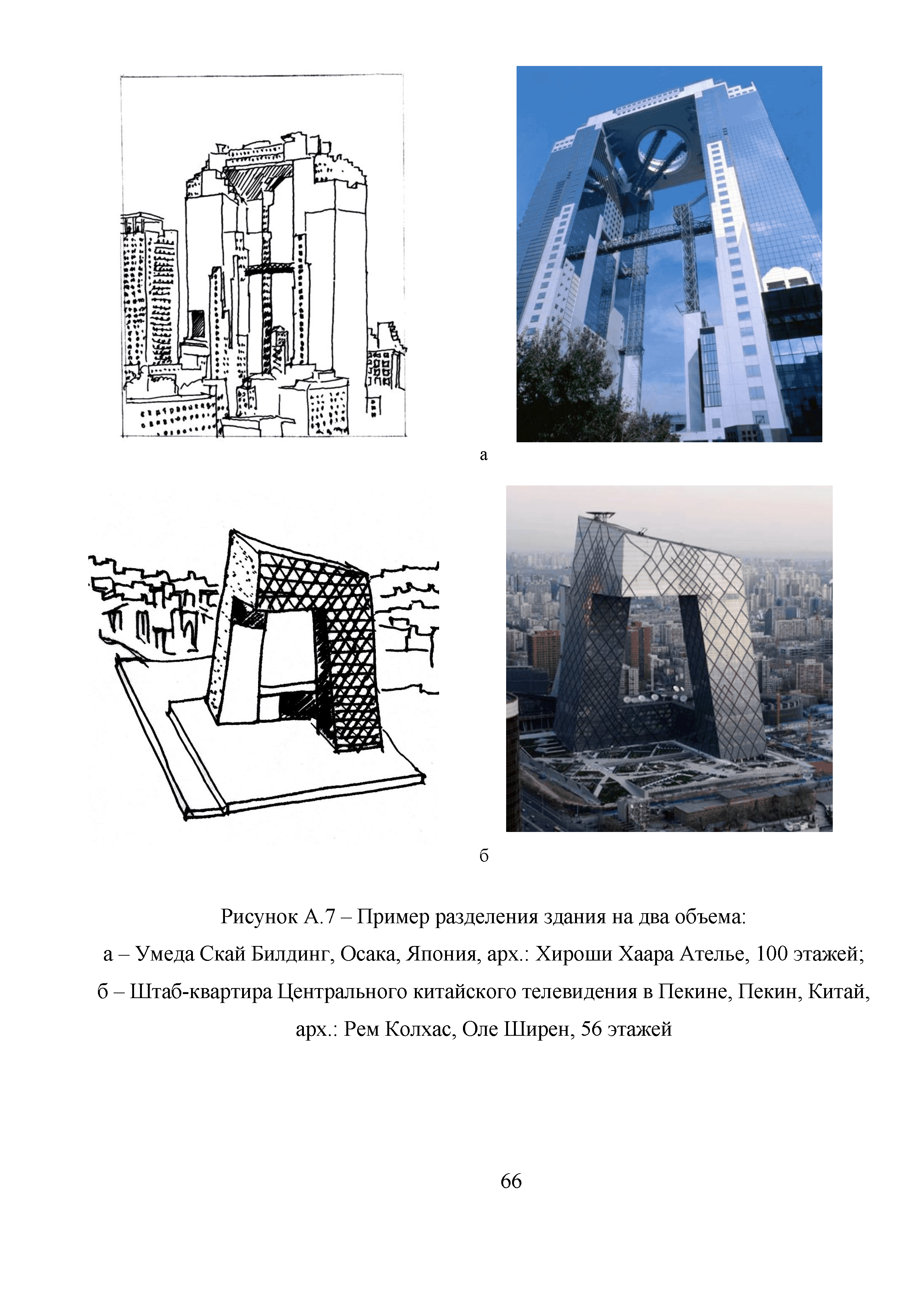 а

б

Рисунок А.7 – Пример разделения здания на два объема:
а – Умеда Скай Билдинг, Осака, Япония, арх.: Хироши Хаара Ателье, 100 этажей;
б – Штаб-квартира Центрального китайского телевидения в Пекине, Пекин, Китай, арх.: Рем Колхас, Оле Ширен, 56 этажей

66