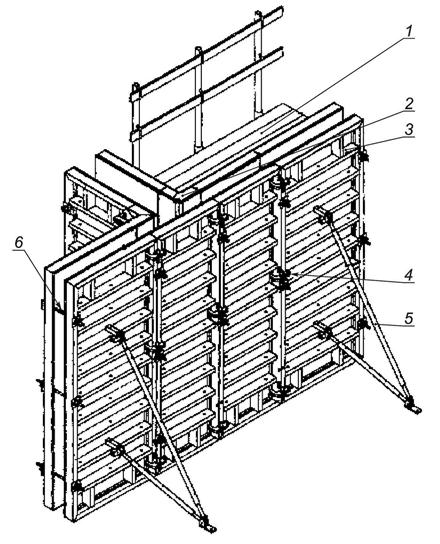 1
2
3
6
4
5