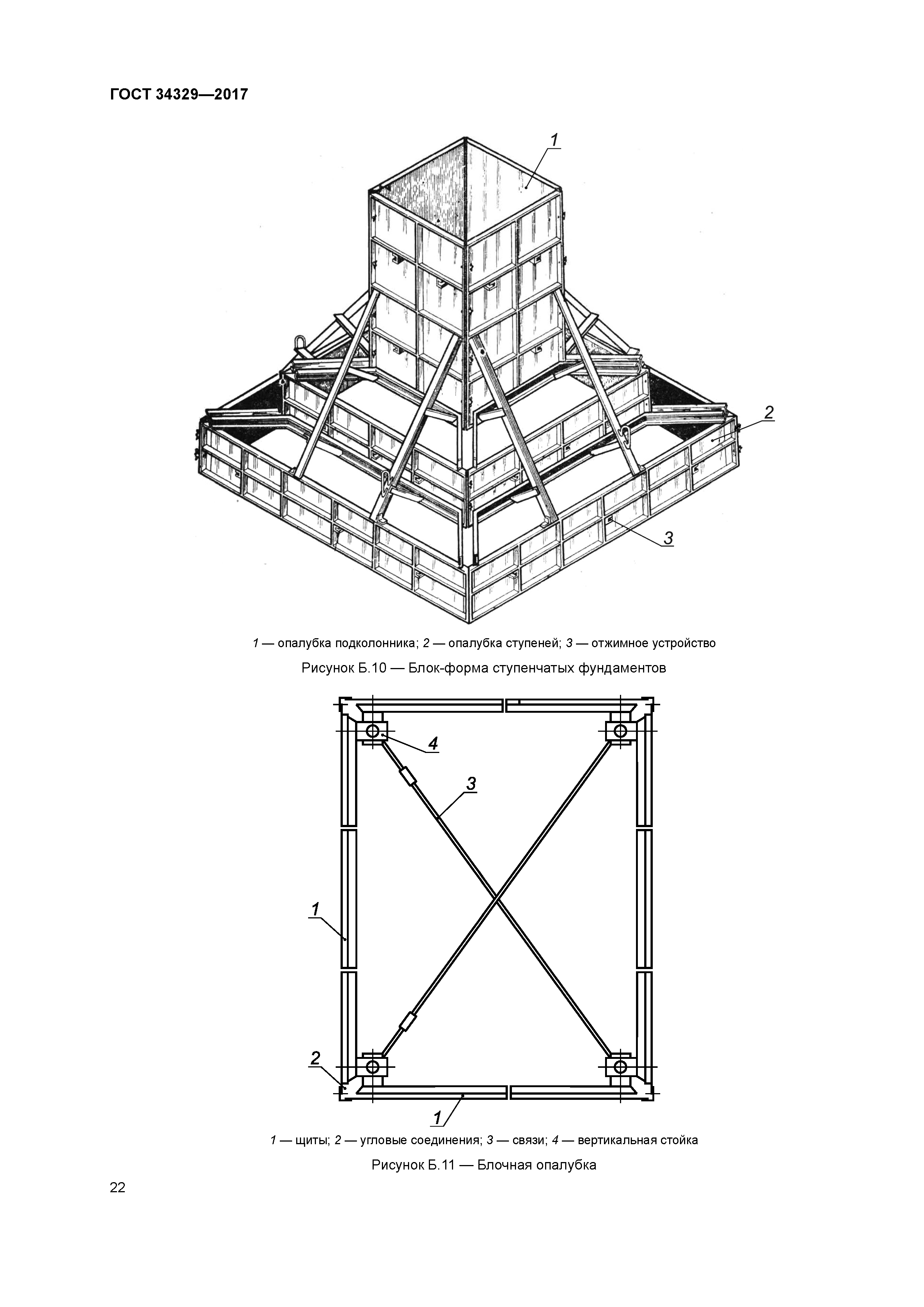 ГОСТ 34329—2017

1

2

3

1 — опалубка подколонника; 2 — опалубка ступеней; 3 — отжимное устройство

Рисунок Б.10 — Блок-форма ступенчатых фундаментов

4

3

1

2

1

1 — щиты; 2 — угловые соединения; 3 — связи; 4 — вертикальная стойка

Рисунок Б.11 — Блочная опалубка

22