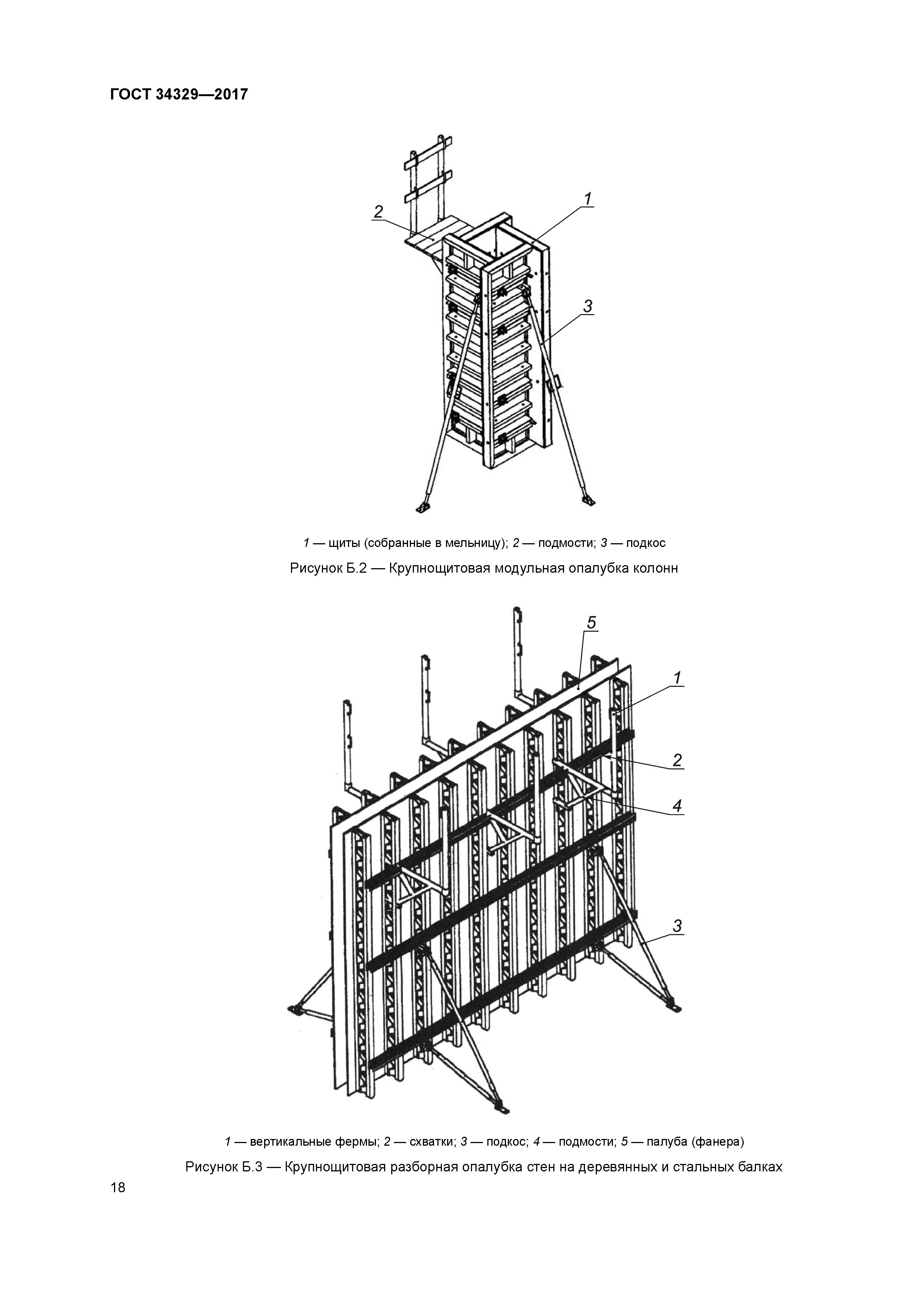 ГОСТ 34329—2017

2
1
3

1 — щиты (собранные в мельницу); 2 — подмости; 3 — подкос

Рисунок Б.2 — Крупнощитовая модульная опалубка колонн

5
1
2
4
3

1 — вертикальные фермы; 2 — схватки; 3 — подкос; 4 — подмости; 5 — палуба (фанера)

Рисунок Б.3 — Крупнощитовая разборная опалубка стен на деревянных и стальных балках

18