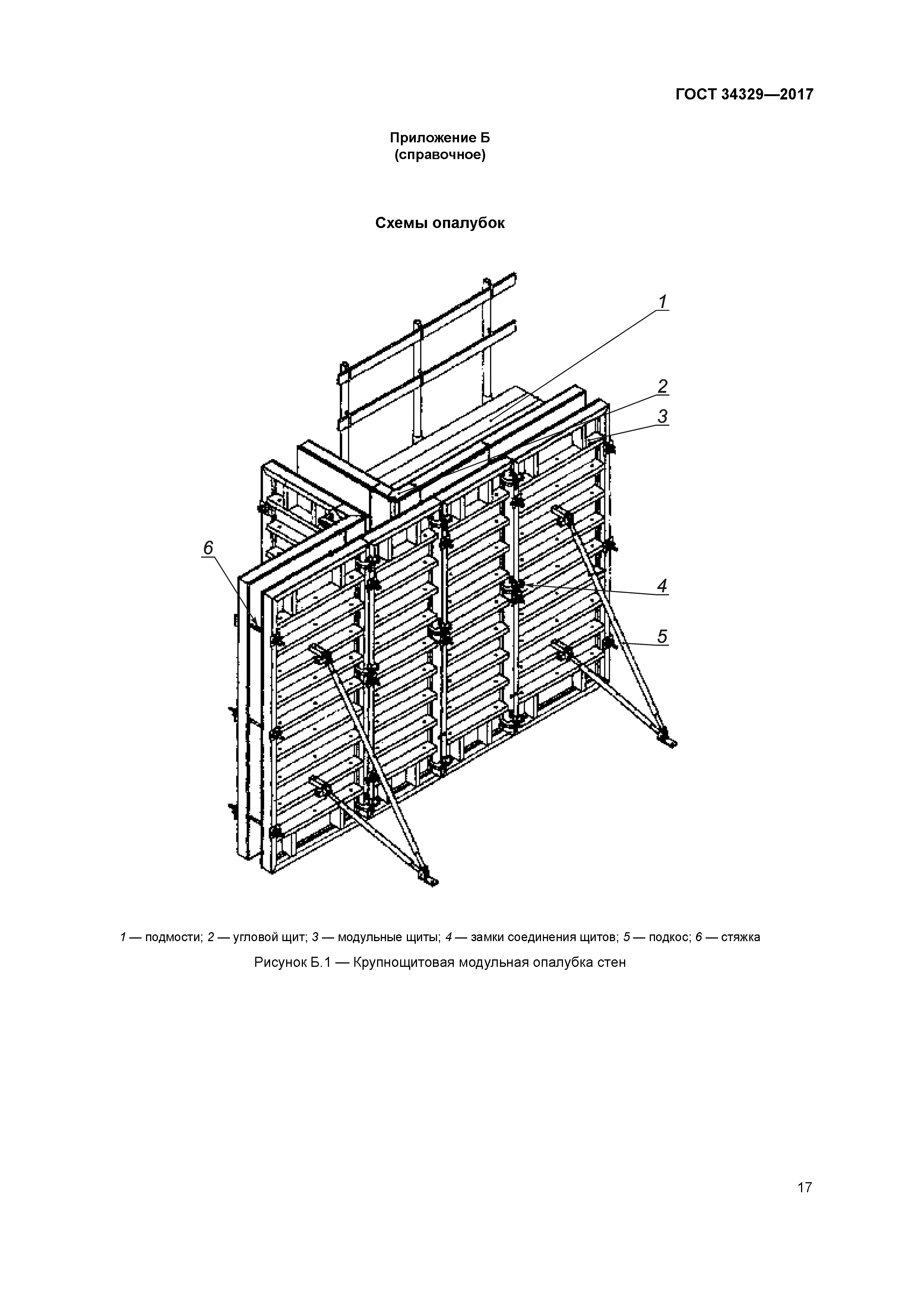 ГОСТ 34329—2017

Приложение Б
(справочное)

Схемы опалубок

1
2
3
6
4
5

1 — подмости; 2 — угловой щит; 3 — модульные щиты; 4 — замки соединения щитов; 5 — подкос; 6 — стяжка

Рисунок Б.1 — Крупнощитовая модульная опалубка стен

17