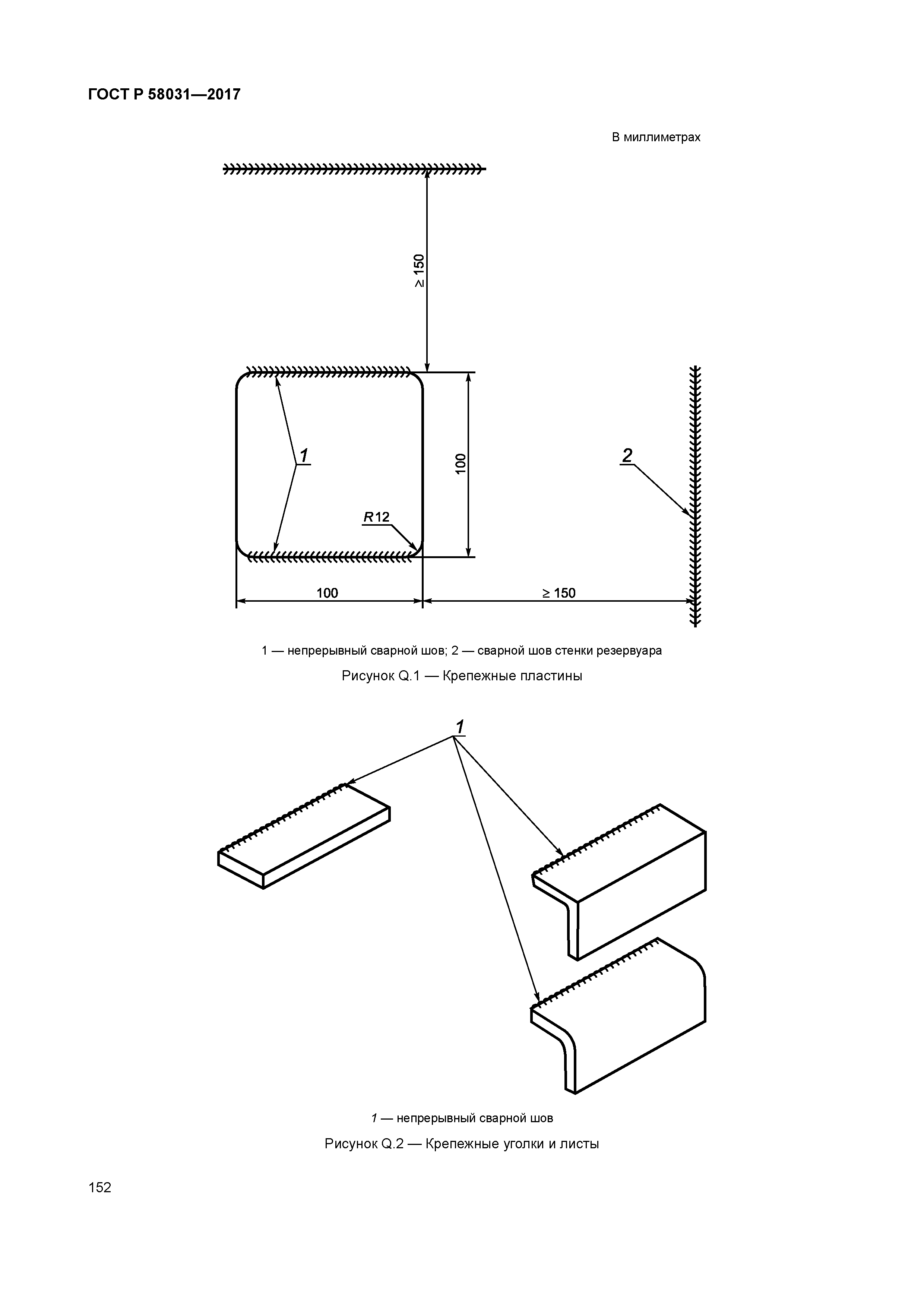 ГОСТ Р 58031—2017

В миллиметрах

$\geq 150$

1

100

2

$R12$

100

$\geq 150$

1 — непрерывный сварной шов; 2 — сварной шов стенки резервуара

Рисунок Q.1 — Крепежные пластины

1

1 — непрерывный сварной шов

Рисунок Q.2 — Крепежные уголки и листы

152