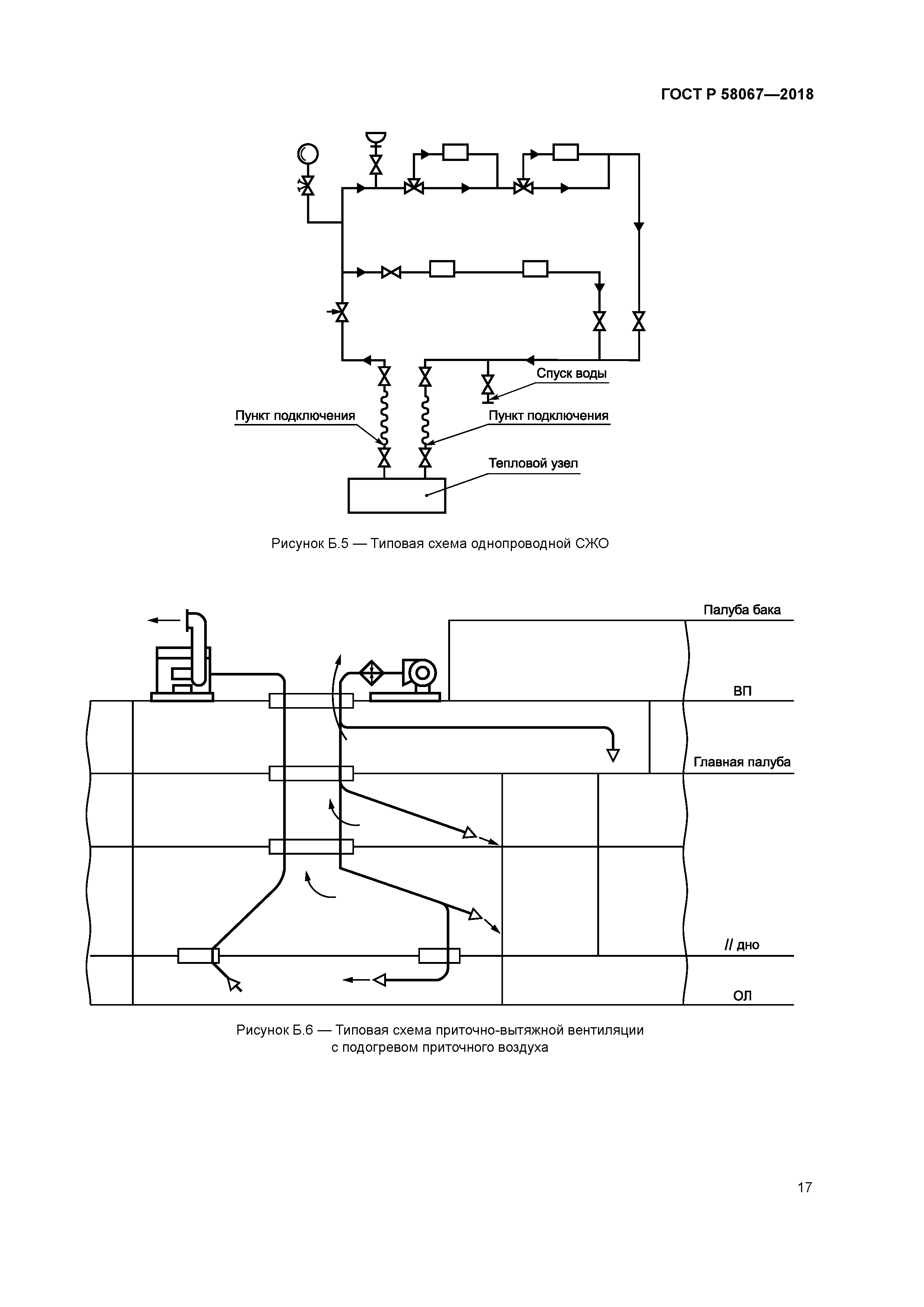 ГОСТ Р 58067—2018

Спуск воды

Пункт подключения

Пункт подключения

Тепловой узел

Рисунок Б.5 — Типовая схема однопроводной СЖО

Палуба бака

ВП

Главная палуба

// дно

ОЛ

Рисунок Б.6 — Типовая схема приточно-вытяжной вентиляции с подогревом приточного воздуха

17