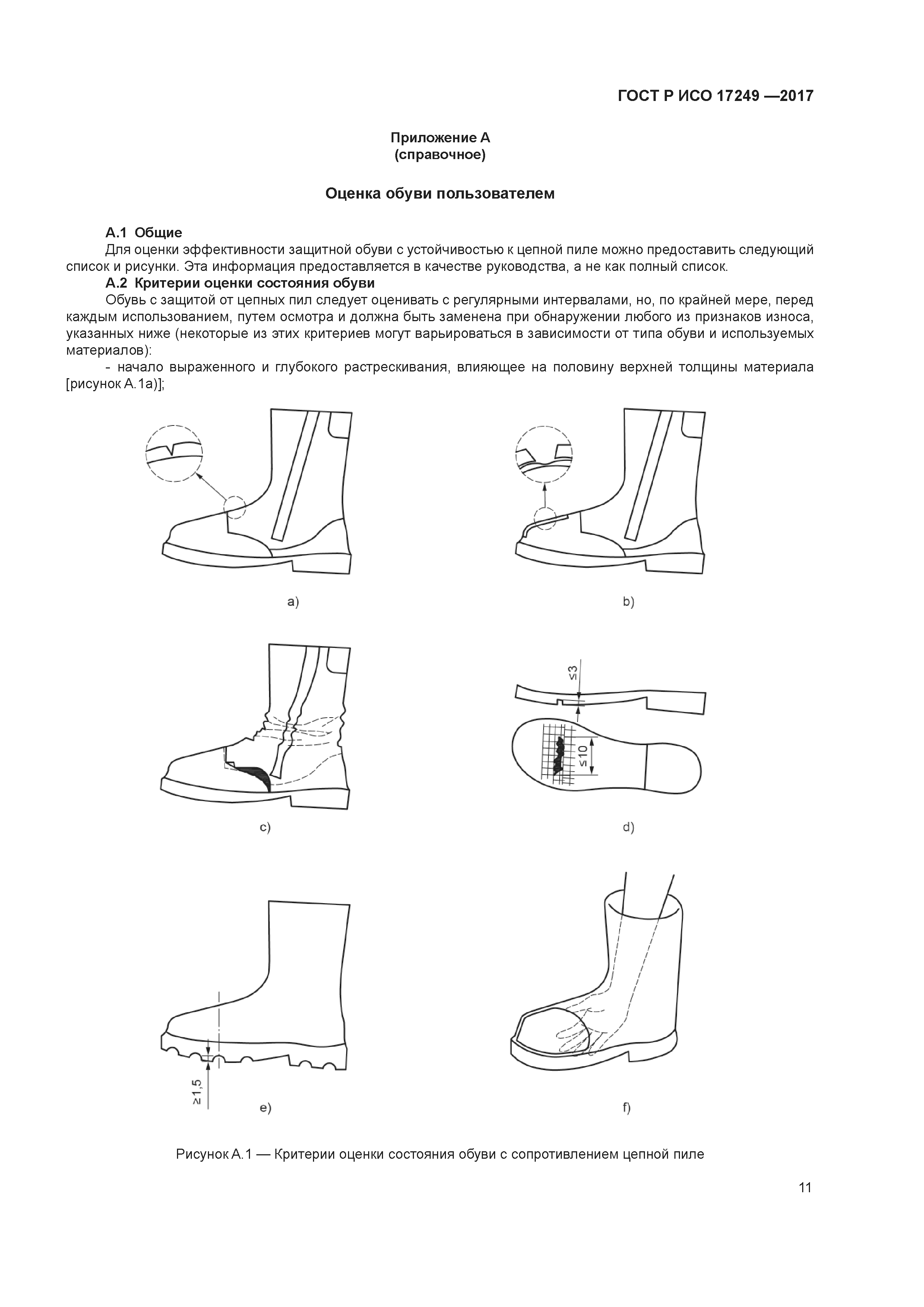 ГОСТ Р ИСО 17249 —2017

Приложение А
(справочное)

Оценка обуви пользователем

А.1 Общие
Для оценки эффективности защитной обуви с устойчивостью к цепной пиле можно предоставить следующий список и рисунки. Эта информация предоставляется в качестве руководства, а не как полный список.
А.2 Критерии оценки состояния обуви
Обувь с защитой от цепных пил следует оценивать с регулярными интервалами, но, по крайней мере, перед каждым использованием, путем осмотра и должна быть заменена при обнаружении любого из признаков износа, указанных ниже (некоторые из этих критериев могут варьироваться в зависимости от типа обуви и используемых материалов):
- начало выраженного и глубокого растрескивания, влияющее на половину верхней толщины материала [рисунок А.1а)];

a)

b)

c)

$\leq 3$

$\leq 10$

d)

$\geq 1,5$

e)

f)

Рисунок А.1 — Критерии оценки состояния обуви с сопротивлением цепной пиле

11