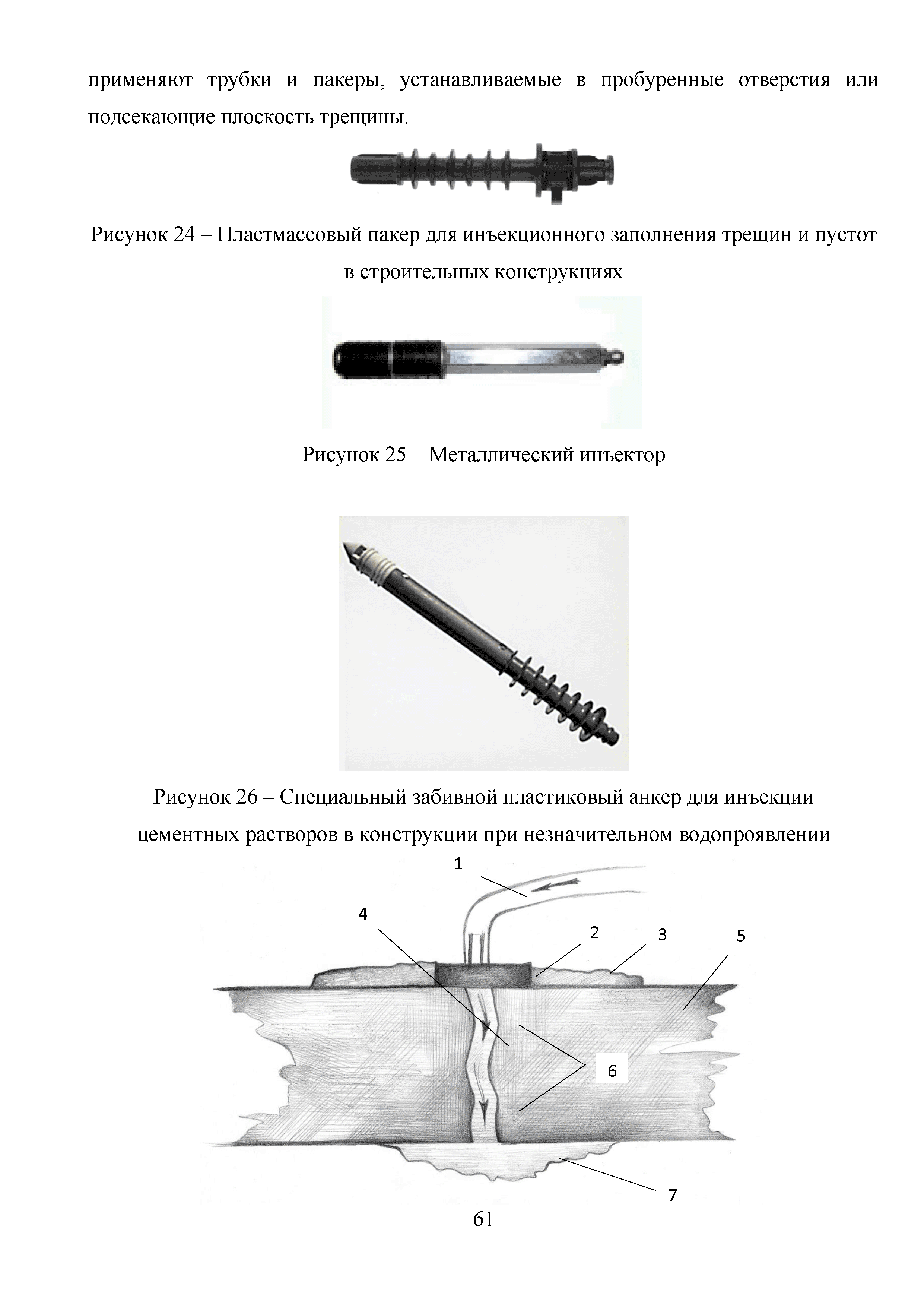 применяют трубки и пакеры, устанавливаемые в пробуренные отверстия или подсекающие плоскость трещины.

Рисунок 24 – Пластмассовый пакер для инъекционного заполнения трещин и пустот в строительных конструкциях

Рисунок 25 – Металлический инъектор

Рисунок 26 – Специальный забивной пластиковый анкер для инъекции цементных растворов в конструкции при незначительном водопроявлении

1
4
2
3
5
6
7

61