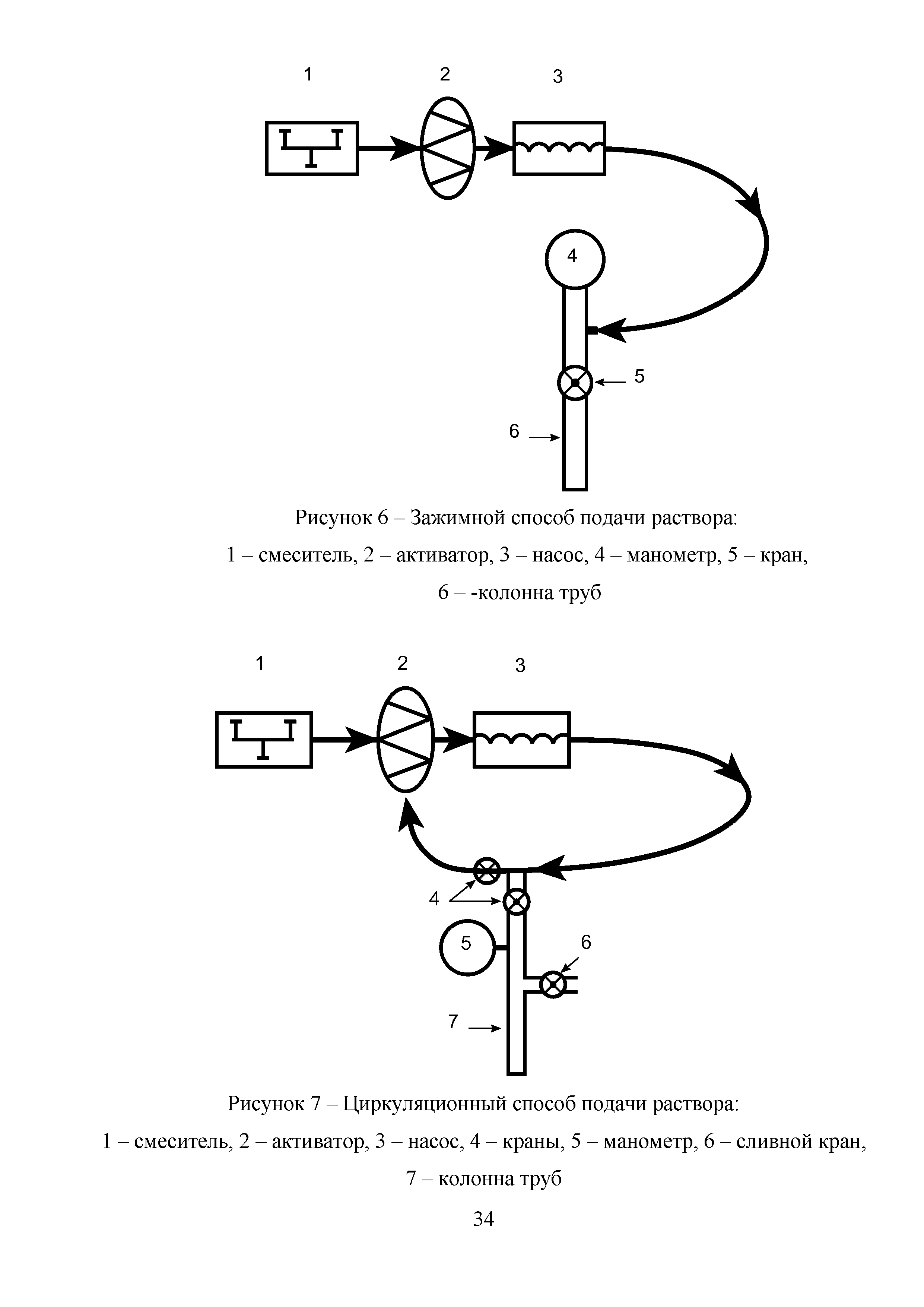 1 2 3

4

5

6

Рисунок 6 – Зажимной способ подачи раствора:
1 – смеситель, 2 – активатор, 3 – насос, 4 – манометр, 5 – кран,
6 – -колонна труб

1 2 3

4

5

6

7

Рисунок 7 – Циркуляционный способ подачи раствора:
1 – смеситель, 2 – активатор, 3 – насос, 4 – краны, 5 – манометр, 6 – сливной кран,
7 – колонна труб

34