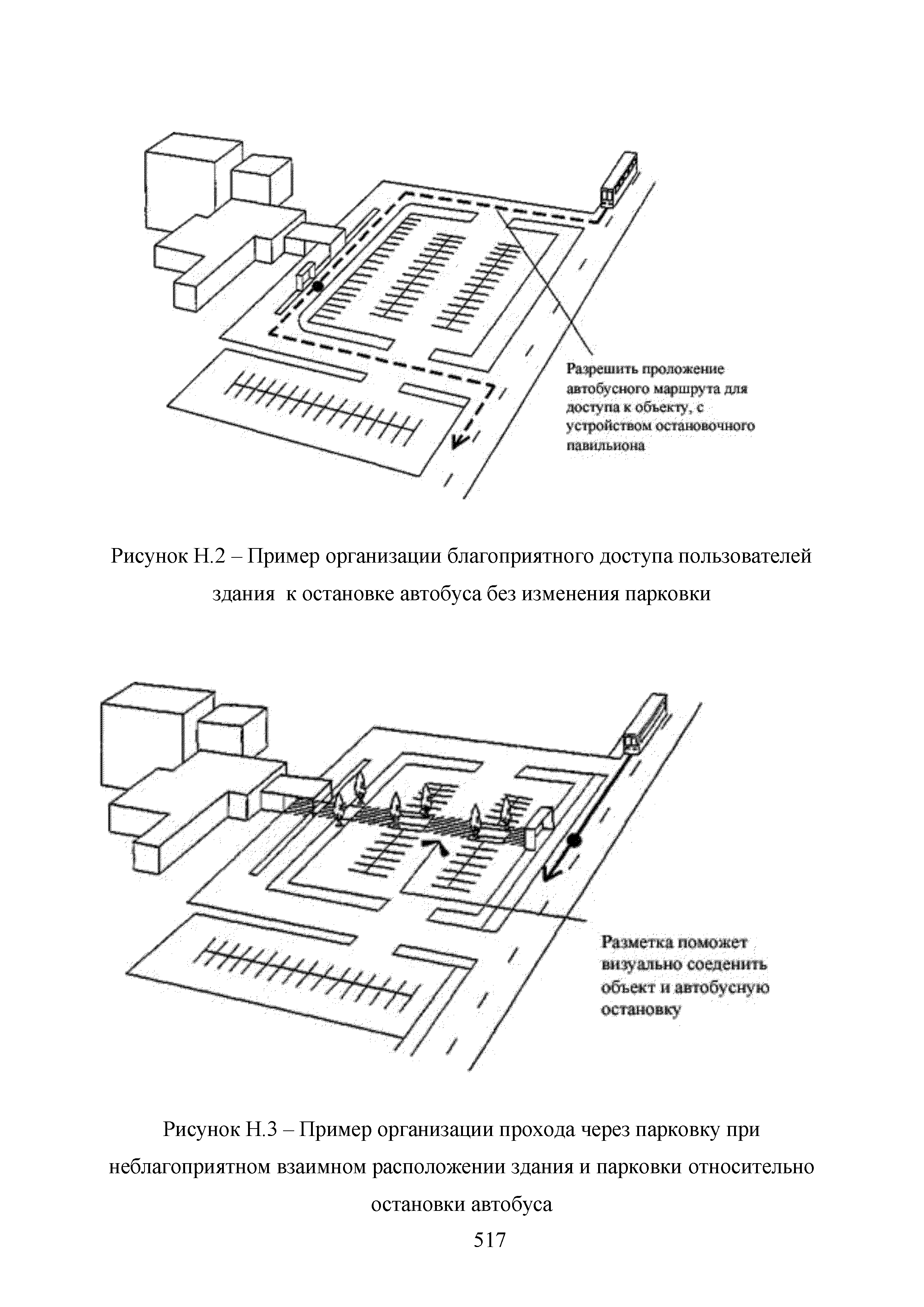 Разрешить проложение автобусного маршрута для доступа к объекту, с устройством остановочного павильона

Рисунок Н.2 – Пример организации благоприятного доступа пользователей здания к остановке автобуса без изменения парковки

Разметка поможет визуально соеденить объект и автобусную остановку

Рисунок Н.3 – Пример организации прохода через парковку при неблагоприятном взаимном расположении здания и парковки относительно остановки автобуса

517