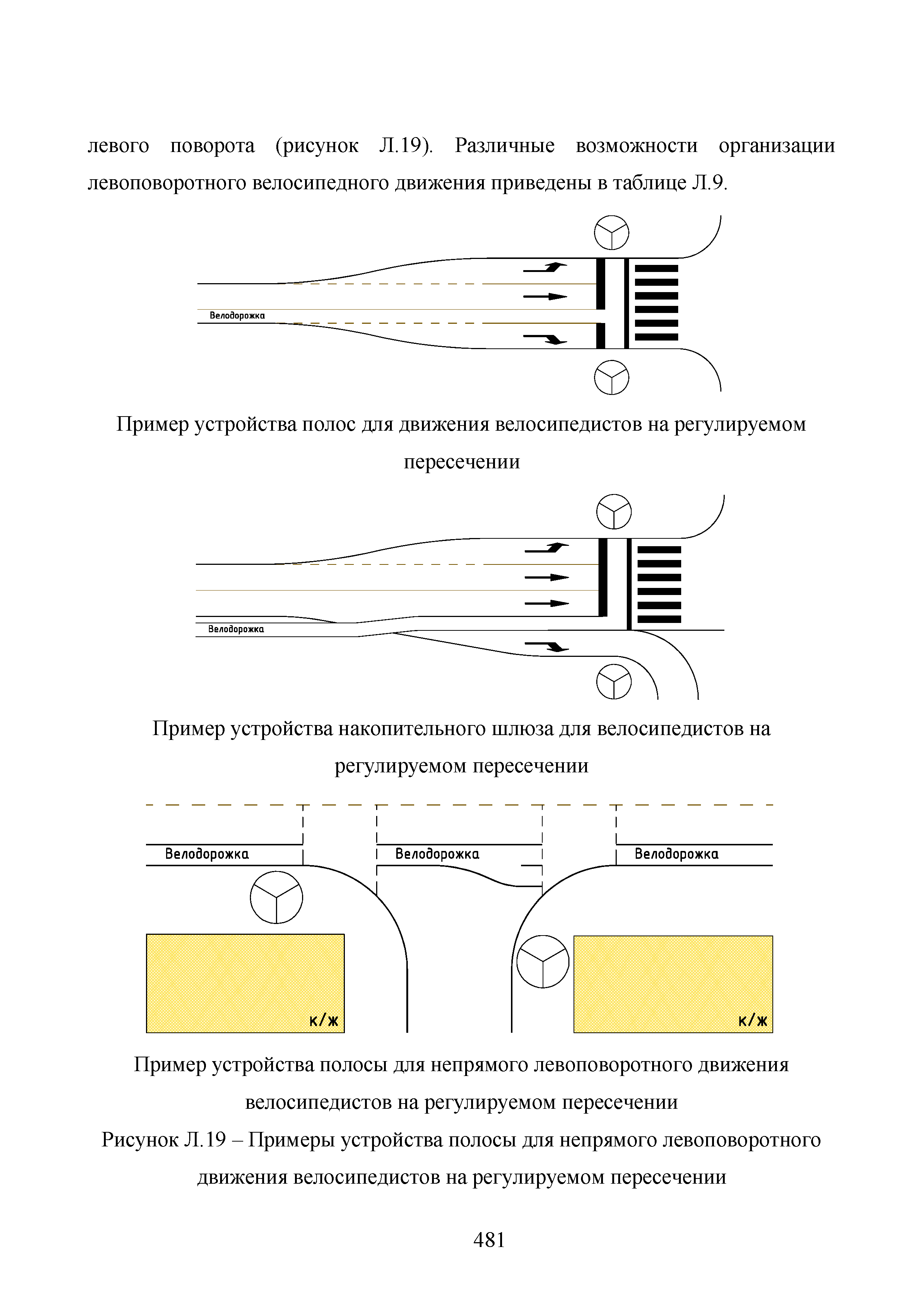 левого поворота (рисунок Л.19). Различные возможности организации левоповоротного велосипедного движения приведены в таблице Л.9.

Велодорожка

Пример устройства полос для движения велосипедистов на регулируемом пересечении

Велодорожка

Пример устройства накопительного шлюза для велосипедистов на регулируемом пересечении

Велодорожка

Велодорожка

Велодорожка

к/ж

к/ж

Пример устройства полосы для непрямого левоповоротного движения велосипедистов на регулируемом пересечении

Рисунок Л.19 – Примеры устройства полосы для непрямого левоповоротного движения велосипедистов на регулируемом пересечении

481