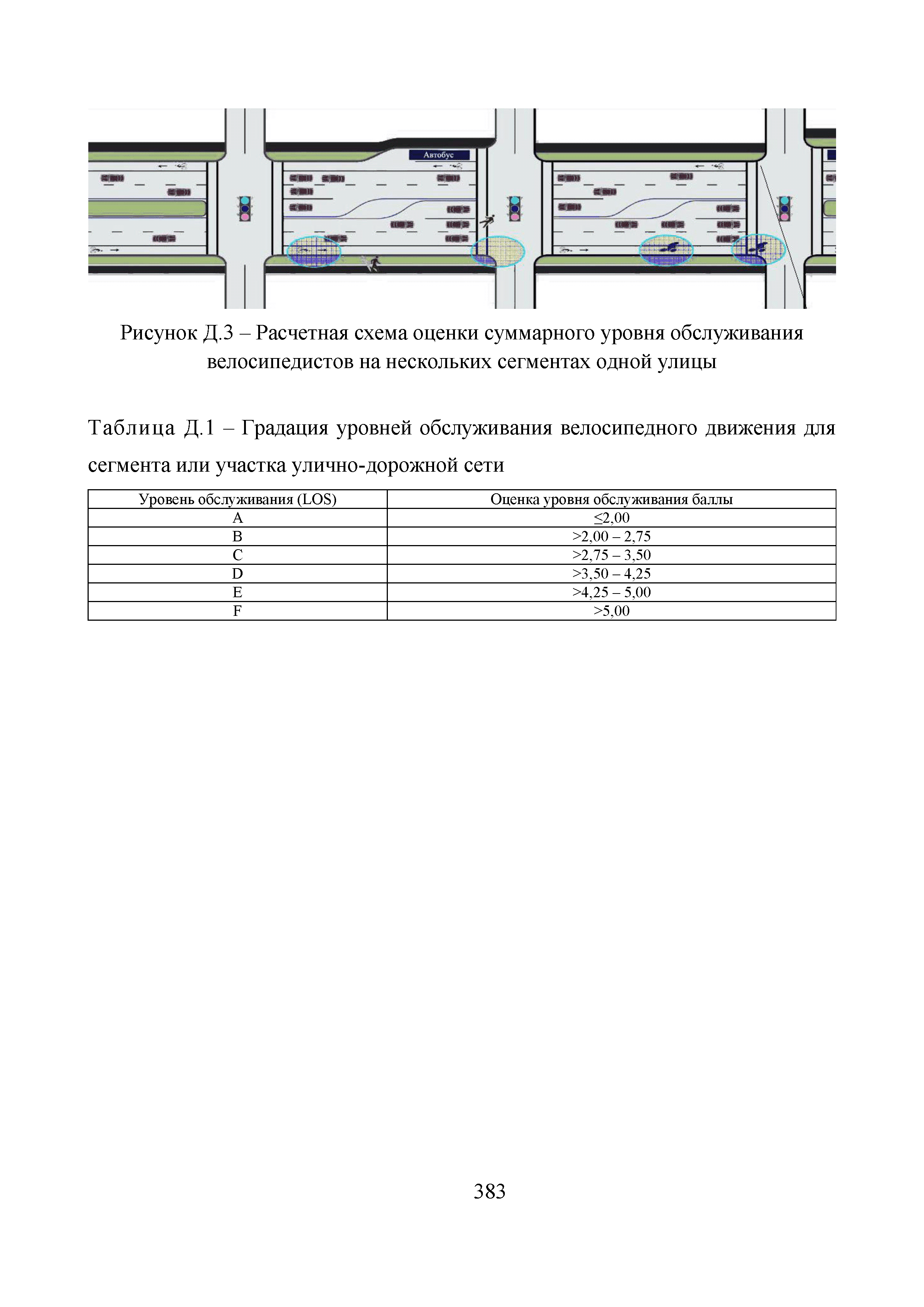 Автобус

Рисунок Д.3 – Расчетная схема оценки суммарного уровня обслуживания велосипедистов на нескольких сегментах одной улицы

Таблица Д.1 – Градация уровней обслуживания велосипедного движения для сегмента или участка улично-дорожной сети

| Уровень обслуживания (LOS) | Оценка уровня обслуживания баллы |
|---|---|
| A | ≤2,00 |
| B | >2,00 – 2,75 |
| C | >2,75 – 3,50 |
| D | >3,50 – 4,25 |
| E | >4,25 – 5,00 |
| F | >5,00 |

383