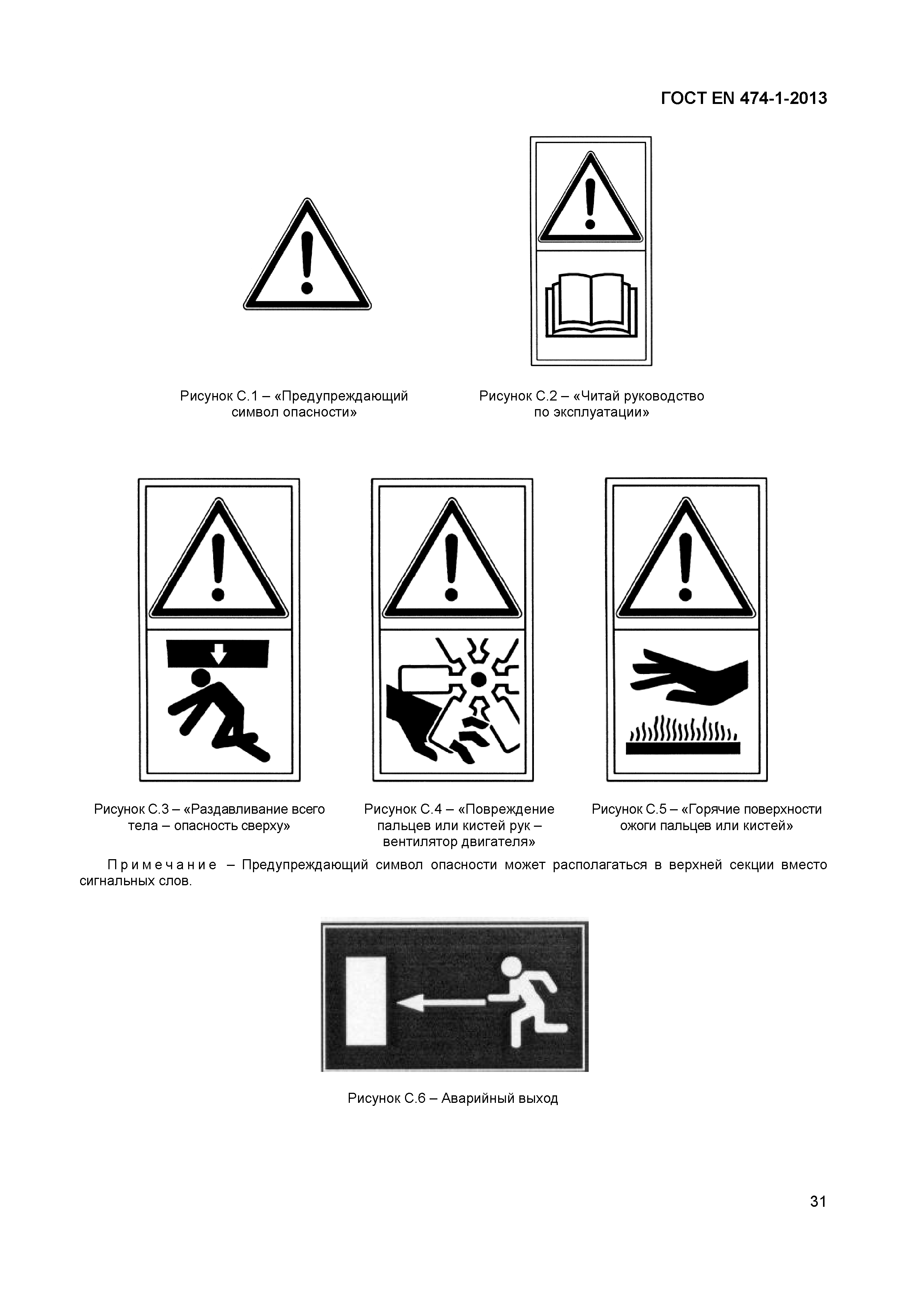 ГОСТ EN 474-1-2013

Рисунок С.1 – «Предупреждающий символ опасности»

Рисунок С.2 – «Читай руководство по эксплуатации»

Рисунок С.3 – «Раздавливание всего тела – опасность сверху»

Рисунок С.4 – «Повреждение пальцев или кистей рук – вентилятор двигателя»

Рисунок С.5 – «Горячие поверхности ожоги пальцев или кистей»

Примечание – Предупреждающий символ опасности может располагаться в верхней секции вместо сигнальных слов.

Рисунок С.6 – Аварийный выход

31