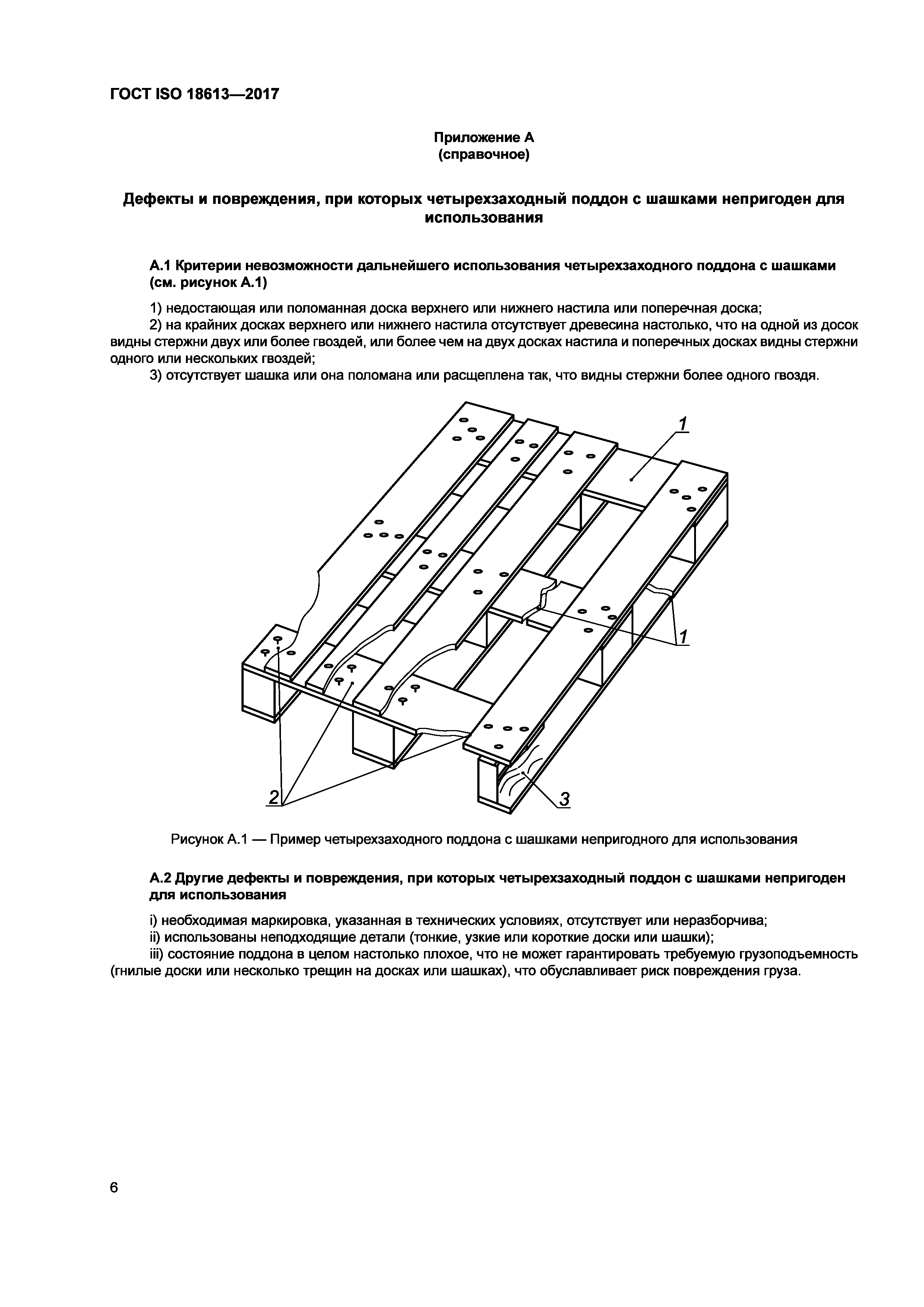 ГОСТ ISO 18613—2017

Приложение А
(справочное)

Дефекты и повреждения, при которых четырехзаходный поддон с шашками непригоден для использования

А.1 Критерии невозможности дальнейшего использования четырехзаходного поддона с шашками (см. рисунок А.1)

1) недостающая или поломанная доска верхнего или нижнего настила или поперечная доска;

2) на крайних досках верхнего или нижнего настила отсутствует древесина настолько, что на одной из досок видны стержни двух или более гвоздей, или более чем на двух досках настила и поперечных досках видны стержни одного или нескольких гвоздей;

3) отсутствует шашка или она поломана или расщеплена так, что видны стержни более одного гвоздя.

1

1

2

3

Рисунок А.1 — Пример четырехзаходного поддона с шашками непригодного для использования

А.2 Другие дефекты и повреждения, при которых четырехзаходный поддон с шашками непригоден для использования

i) необходимая маркировка, указанная в технических условиях, отсутствует или неразборчива;

ii) использованы неподходящие детали (тонкие, узкие или короткие доски или шашки);

iii) состояние поддона в целом настолько плохое, что не может гарантировать требуемую грузоподъемность (гнилые доски или несколько трещин на досках или шашках), что обуславливает риск повреждения груза.

6