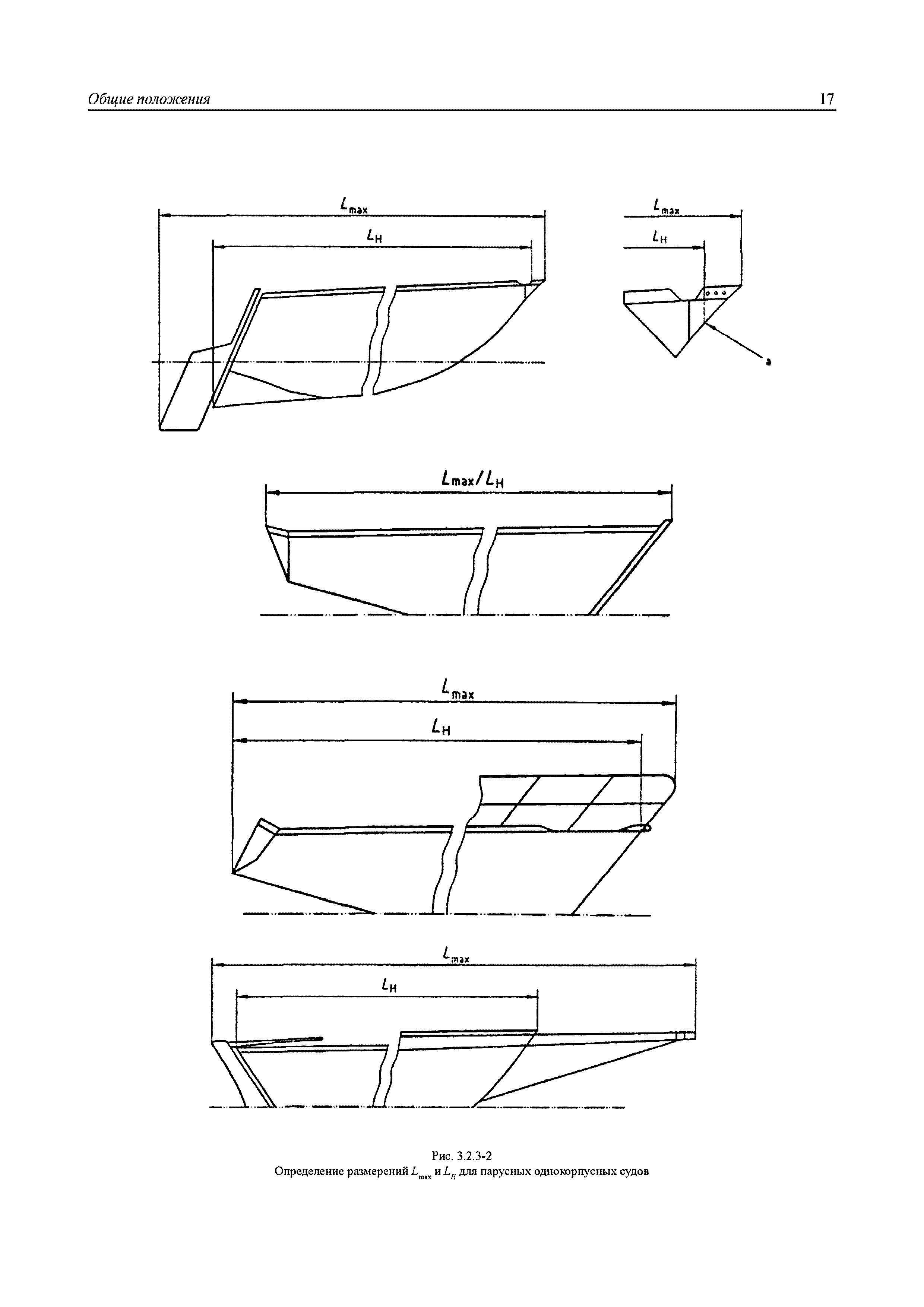 Общие положения

17

$L_{max}$

$L_H$

$L_{max}$

$L_H$

a

$L_{max}/L_H$

$L_{max}$

$L_H$

$L_{max}$

$L_H$

Рис. 3.2.3-2
Определение размерений $L_{max}$ и $L_H$ для парусных однокорпусных судов