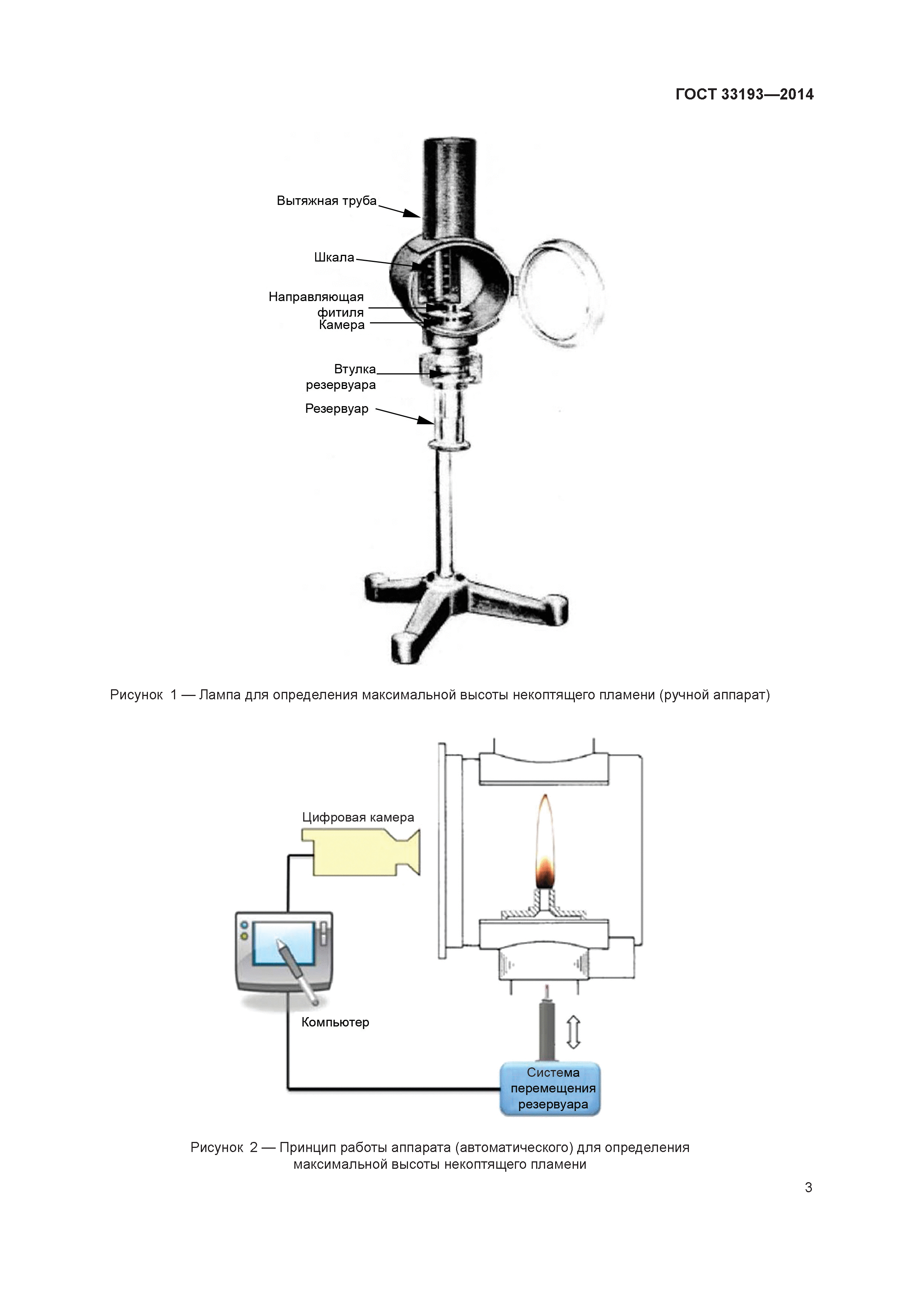 ГОСТ 33193—2014

Вытяжная труба

Шкала

Направляющая фитиля

Камера

Втулка резервуара

Резервуар

Рисунок 1 — Лампа для определения максимальной высоты некоптящего пламени (ручной аппарат)

Цифровая камера

Компьютер

Система перемещения резервуара

Рисунок 2 — Принцип работы аппарата (автоматического) для определения максимальной высоты некоптящего пламени

3