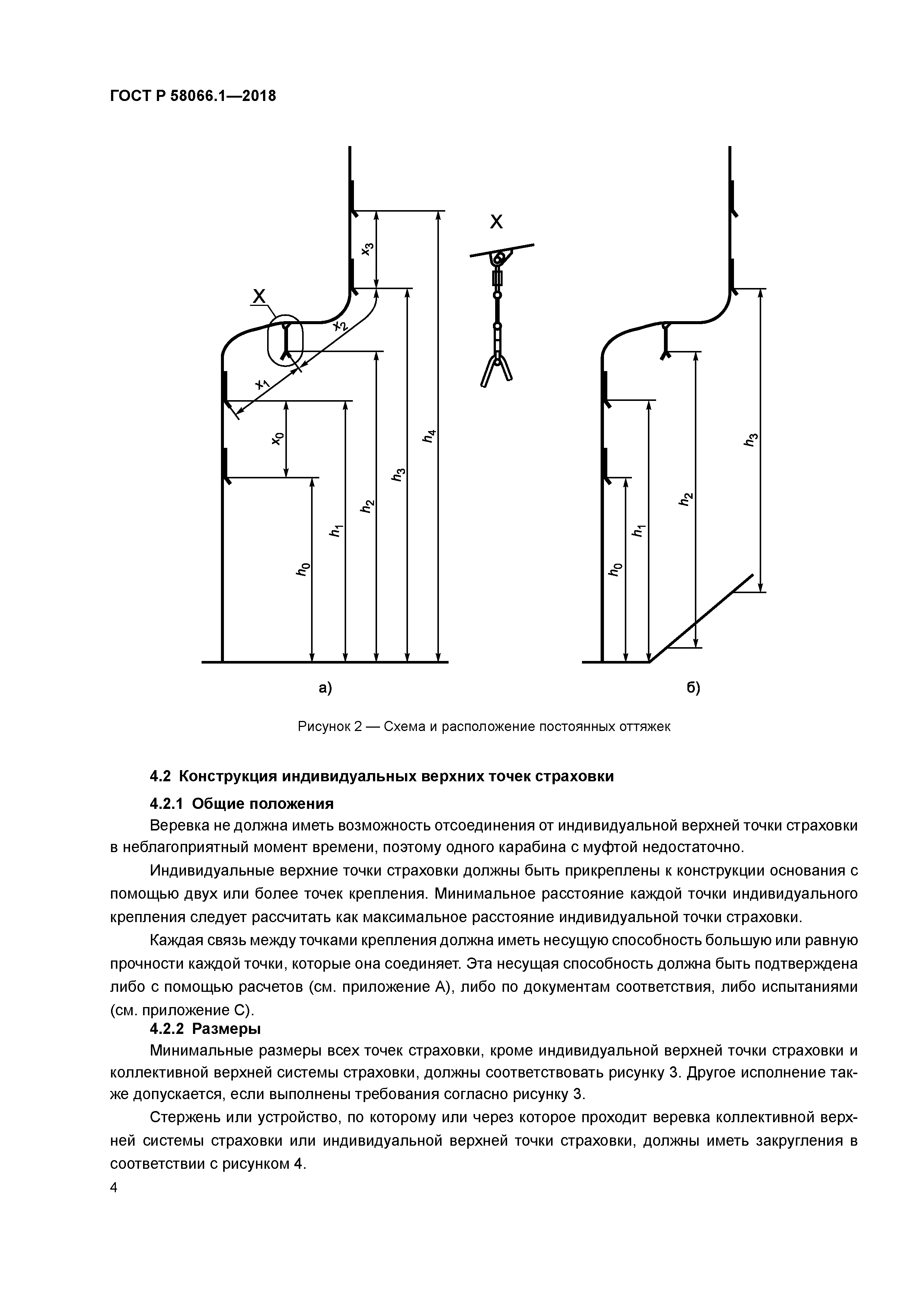 ГОСТ Р 58066.1—2018

X

$x_3$

X

$x_2$

$x_1$

$x_0$

$h_4$

$h_3$

$h_2$

$h_1$

$h_0$

$h_3$

$h_2$

$h_1$

$h_0$

а)

б)

Рисунок 2 — Схема и расположение постоянных оттяжек

4.2 Конструкция индивидуальных верхних точек страховки

4.2.1 Общие положения

Веревка не должна иметь возможность отсоединения от индивидуальной верхней точки страховки в неблагоприятный момент времени, поэтому одного карабина с муфтой недостаточно.

Индивидуальные верхние точки страховки должны быть прикреплены к конструкции основания с помощью двух или более точек крепления. Минимальное расстояние каждой точки индивидуального крепления следует рассчитать как максимальное расстояние индивидуальной точки страховки.

Каждая связь между точками крепления должна иметь несущую способность большую или равную прочности каждой точки, которые она соединяет. Эта несущая способность должна быть подтверждена либо с помощью расчетов (см. приложение А), либо по документам соответствия, либо испытаниями (см. приложение С).

4.2.2 Размеры

Минимальные размеры всех точек страховки, кроме индивидуальной верхней точки страховки и коллективной верхней системы страховки, должны соответствовать рисунку 3. Другое исполнение также допускается, если выполнены требования согласно рисунку 3.

Стержень или устройство, по которому или через которое проходит веревка коллективной верхней системы страховки или индивидуальной верхней точки страховки, должны иметь закругления в соответствии с рисунком 4.

4