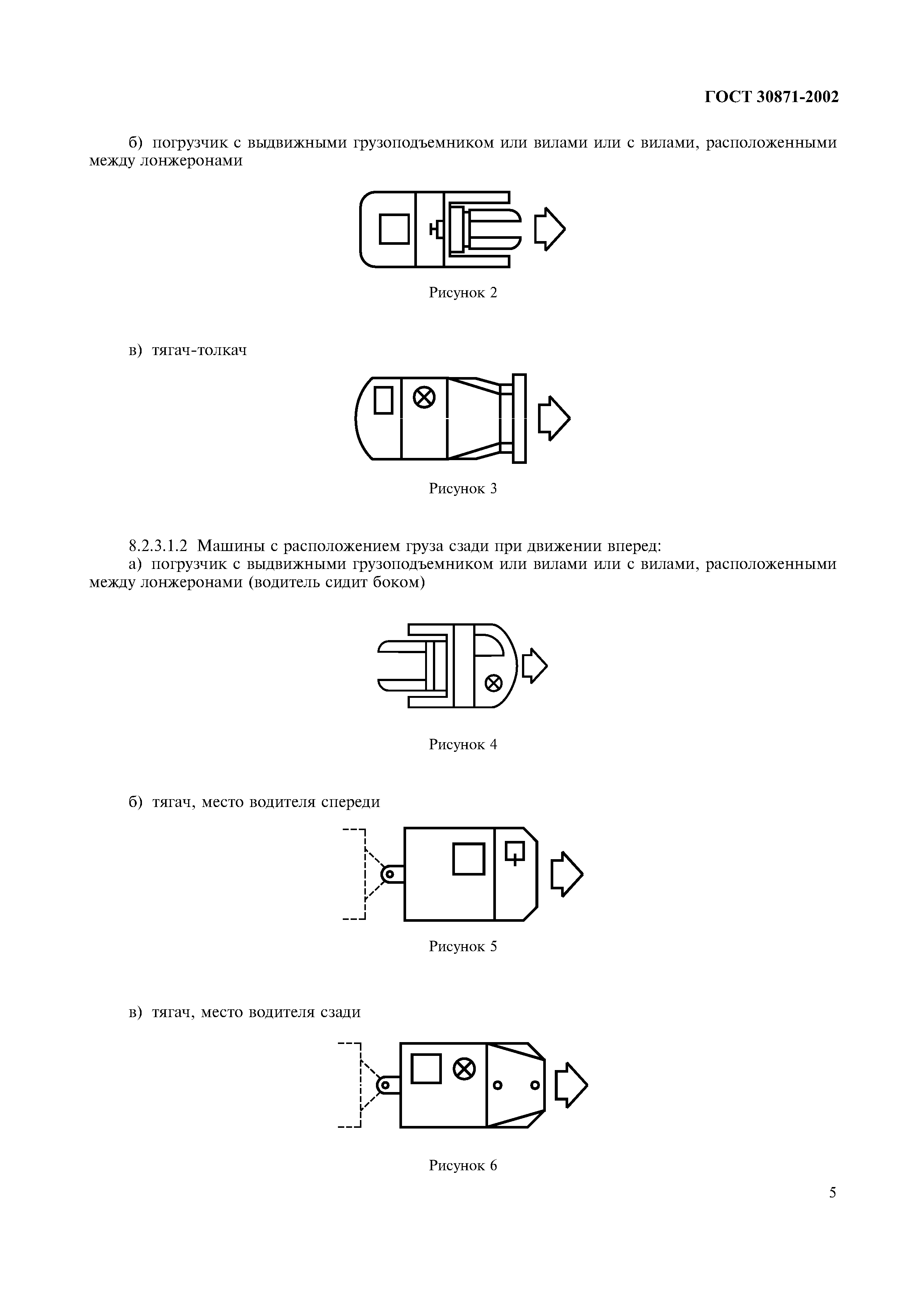 ГОСТ 30871-2002

б) погрузчик с выдвижными грузоподъемником или вилами или с вилами, расположенными между лонжеронами

Рисунок 2

в) тягач-толкач

Рисунок 3

8.2.3.1.2 Машины с расположением груза сзади при движении вперед:
а) погрузчик с выдвижными грузоподъемником или вилами или с вилами, расположенными между лонжеронами (водитель сидит боком)

Рисунок 4

б) тягач, место водителя спереди

Рисунок 5

в) тягач, место водителя сзади

Рисунок 6

5