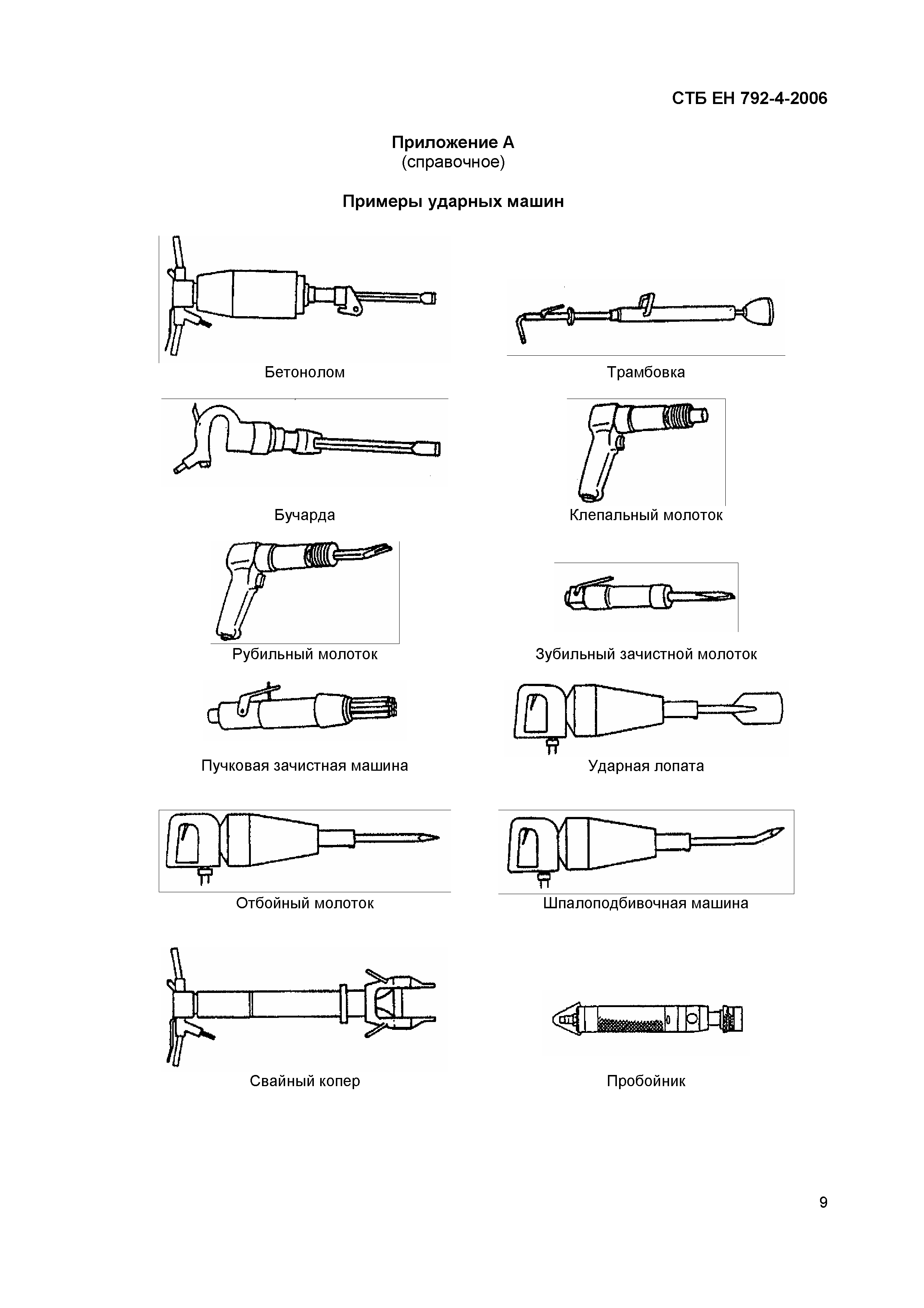 СТБ ЕН 792-4-2006

Приложение А
(справочное)

Примеры ударных машин

Бетонолом

Трамбовка

Бучарда

Клепальный молоток

Рубильный молоток

Зубильный зачистной молоток

Пучковая зачистная машина

Ударная лопата

Отбойный молоток

Шпалоподбивочная машина

Свайный копер

Пробойник

9