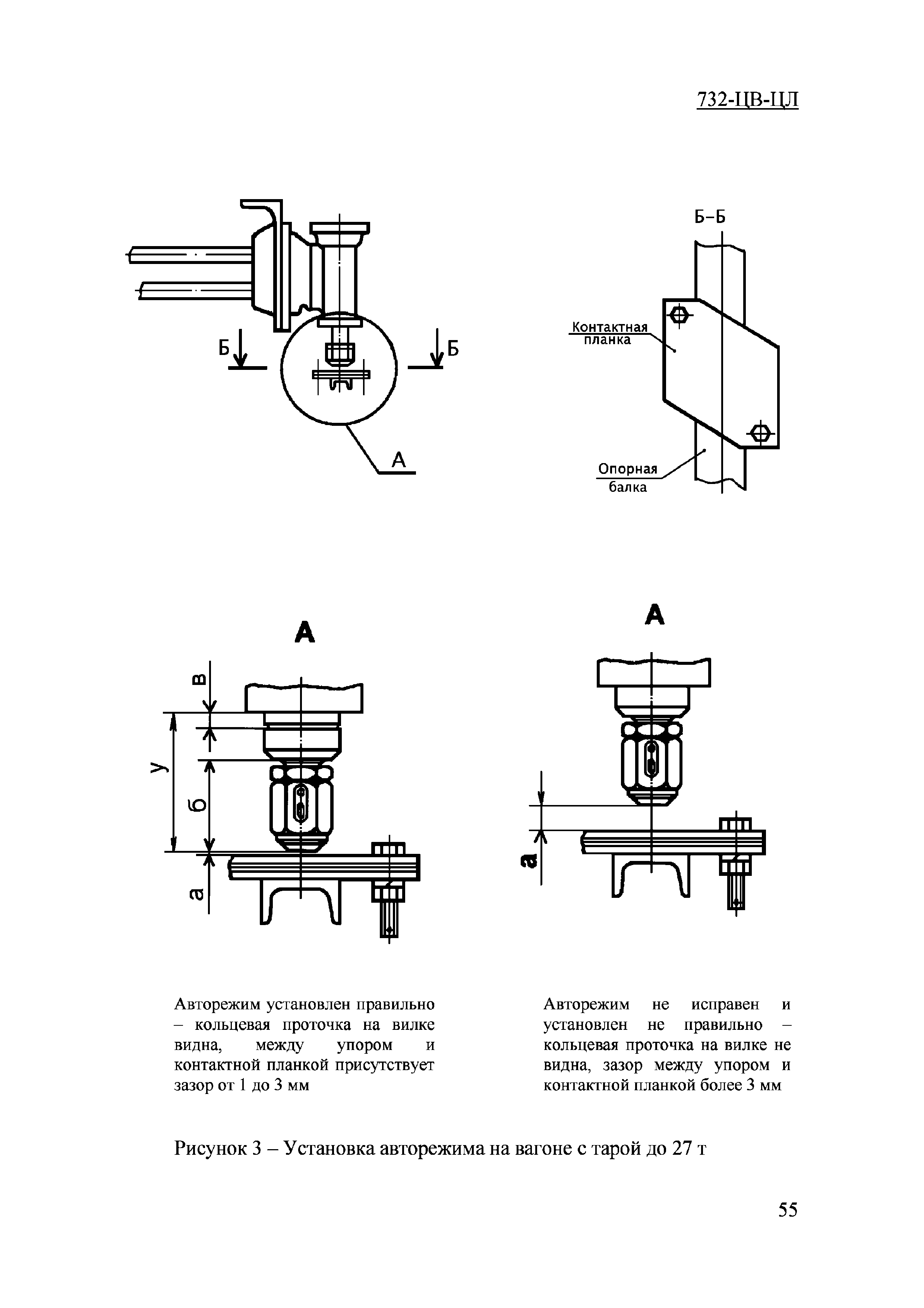 732-ЦВ-ЦЛ

Б Б

А

Б–Б

Контактная планка

Опорная балка

А

в

у

б

а

А

а

Авторежим установлен правильно – кольцевая проточка на вилке видна, между упором и контактной планкой присутствует зазор от 1 до 3 мм

Авторежим не исправен и установлен не правильно – кольцевая проточка на вилке не видна, зазор между упором и контактной планкой более 3 мм

Рисунок 3 – Установка авторежима на вагоне с тарой до 27 т

55