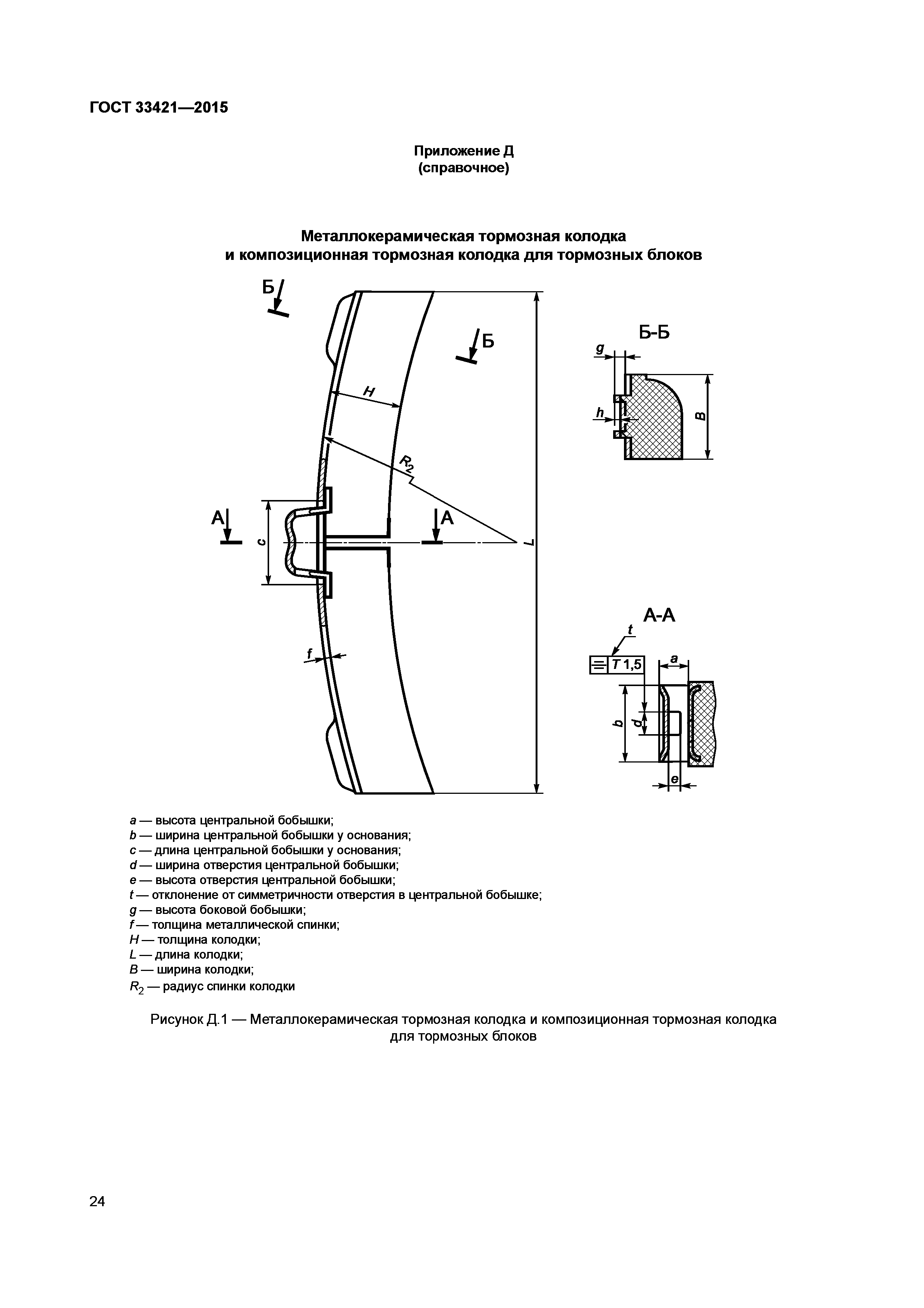 ГОСТ 33421—2015

Приложение Д
(справочное)

Металлокерамическая тормозная колодка
и композиционная тормозная колодка для тормозных блоков

Б
Б
H
$R_2$
А
А
c
L
f
Б-Б
g
h
B
А-А
t
T 1,5
a
b
d
e

a — высота центральной бобышки;
b — ширина центральной бобышки у основания;
c — длина центральной бобышки у основания;
d — ширина отверстия центральной бобышки;
e — высота отверстия центральной бобышки;
t — отклонение от симметричности отверстия в центральной бобышке;
g — высота боковой бобышки;
f — толщина металлической спинки;
H — толщина колодки;
L — длина колодки;
B — ширина колодки;
$R_2$ — радиус спинки колодки

Рисунок Д.1 — Металлокерамическая тормозная колодка и композиционная тормозная колодка для тормозных блоков

24