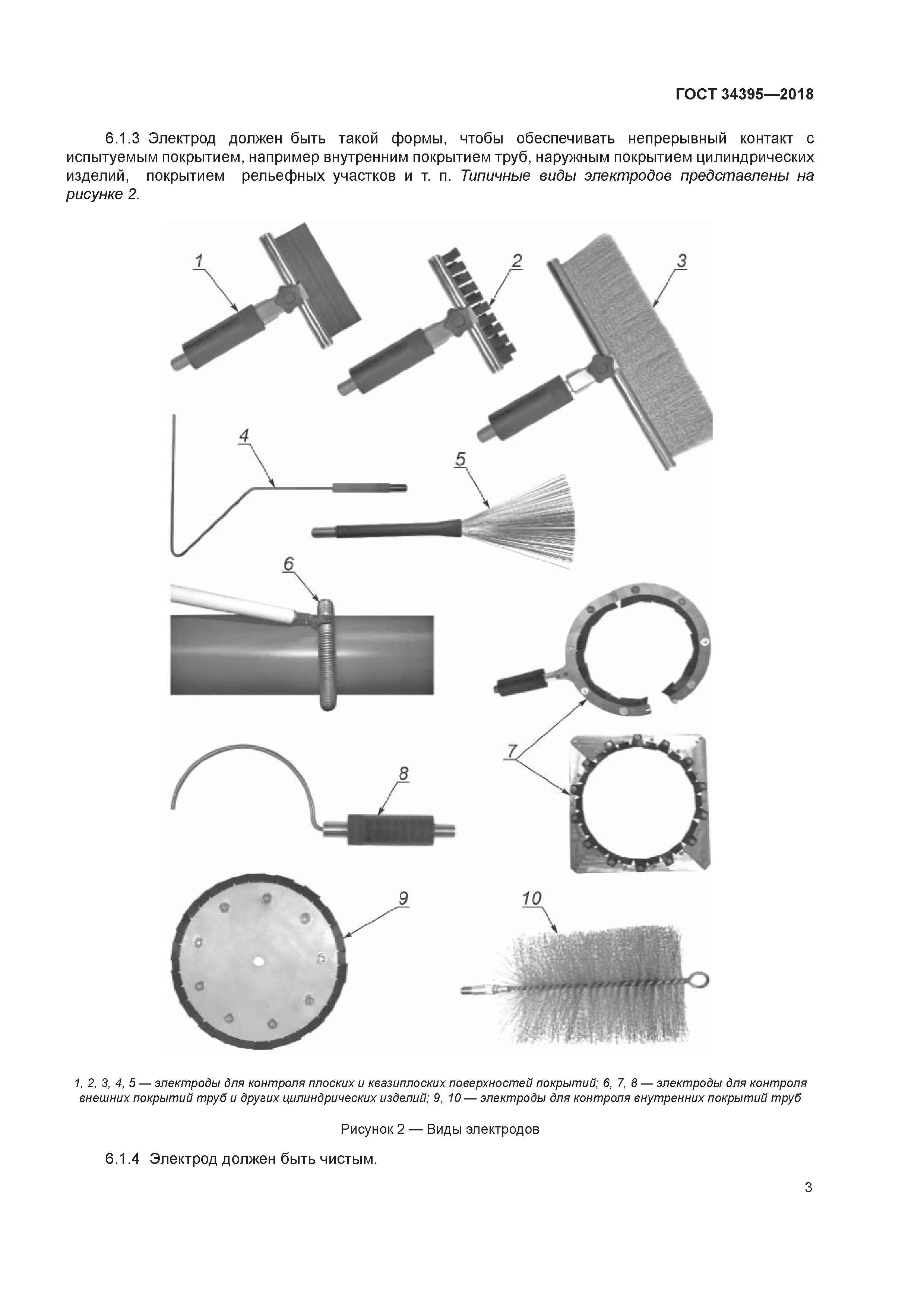 ГОСТ 34395—2018

6.1.3 Электрод должен быть такой формы, чтобы обеспечивать непрерывный контакт с испытуемым покрытием, например внутренним покрытием труб, наружным покрытием цилиндрических изделий, покрытием рельефных участков и т. п. Типичные виды электродов представлены на рисунке 2.

1

2

3

4

5

6

7

8

9

10

1, 2, 3, 4, 5 — электроды для контроля плоских и квазиплоских поверхностей покрытий; 6, 7, 8 — электроды для контроля внешних покрытий труб и других цилиндрических изделий; 9, 10 — электроды для контроля внутренних покрытий труб

Рисунок 2 — Виды электродов

6.1.4 Электрод должен быть чистым.

3