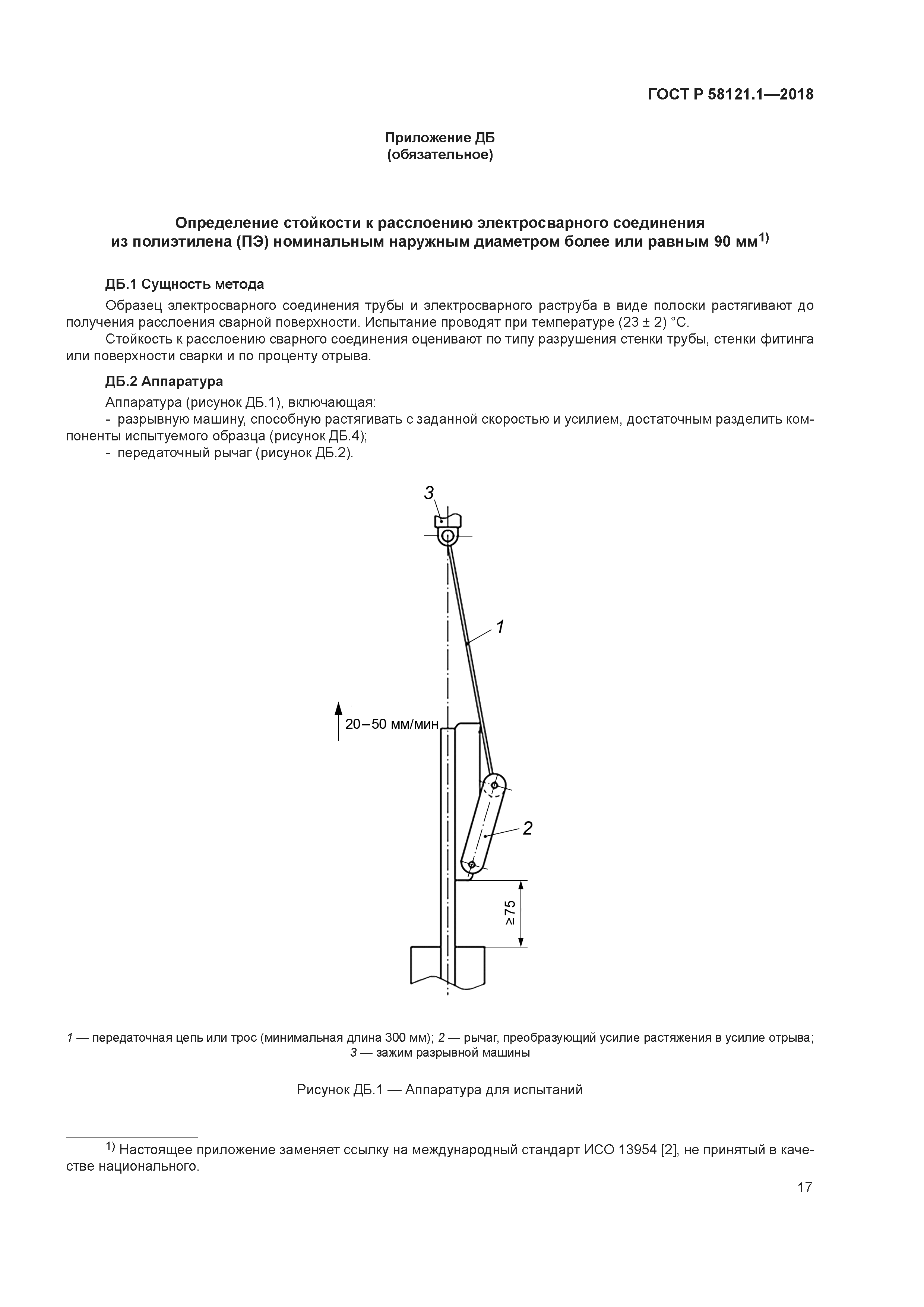 ГОСТ Р 58121.1—2018

Приложение ДБ
(обязательное)

Определение стойкости к расслоению электросварного соединения из полиэтилена (ПЭ) номинальным наружным диаметром более или равным 90 мм$^{1)}$

ДБ.1 Сущность метода

Образец электросварного соединения трубы и электросварного раструба в виде полоски растягивают до получения расслоения сварной поверхности. Испытание проводят при температуре (23 ± 2) °С.

Стойкость к расслоению сварного соединения оценивают по типу разрушения стенки трубы, стенки фитинга или поверхности сварки и по проценту отрыва.

ДБ.2 Аппаратура

Аппаратура (рисунок ДБ.1), включающая:

- разрывную машину, способную растягивать с заданной скоростью и усилием, достаточным разделить компоненты испытуемого образца (рисунок ДБ.4);

- передаточный рычаг (рисунок ДБ.2).

3

1

20–50 мм/мин

2

≥75

1 — передаточная цепь или трос (минимальная длина 300 мм); 2 — рычаг, преобразующий усилие растяжения в усилие отрыва; 3 — зажим разрывной машины

Рисунок ДБ.1 — Аппаратура для испытаний

$^{1)}$ Настоящее приложение заменяет ссылку на международный стандарт ИСО 13954 [2], не принятый в качестве национального.

17