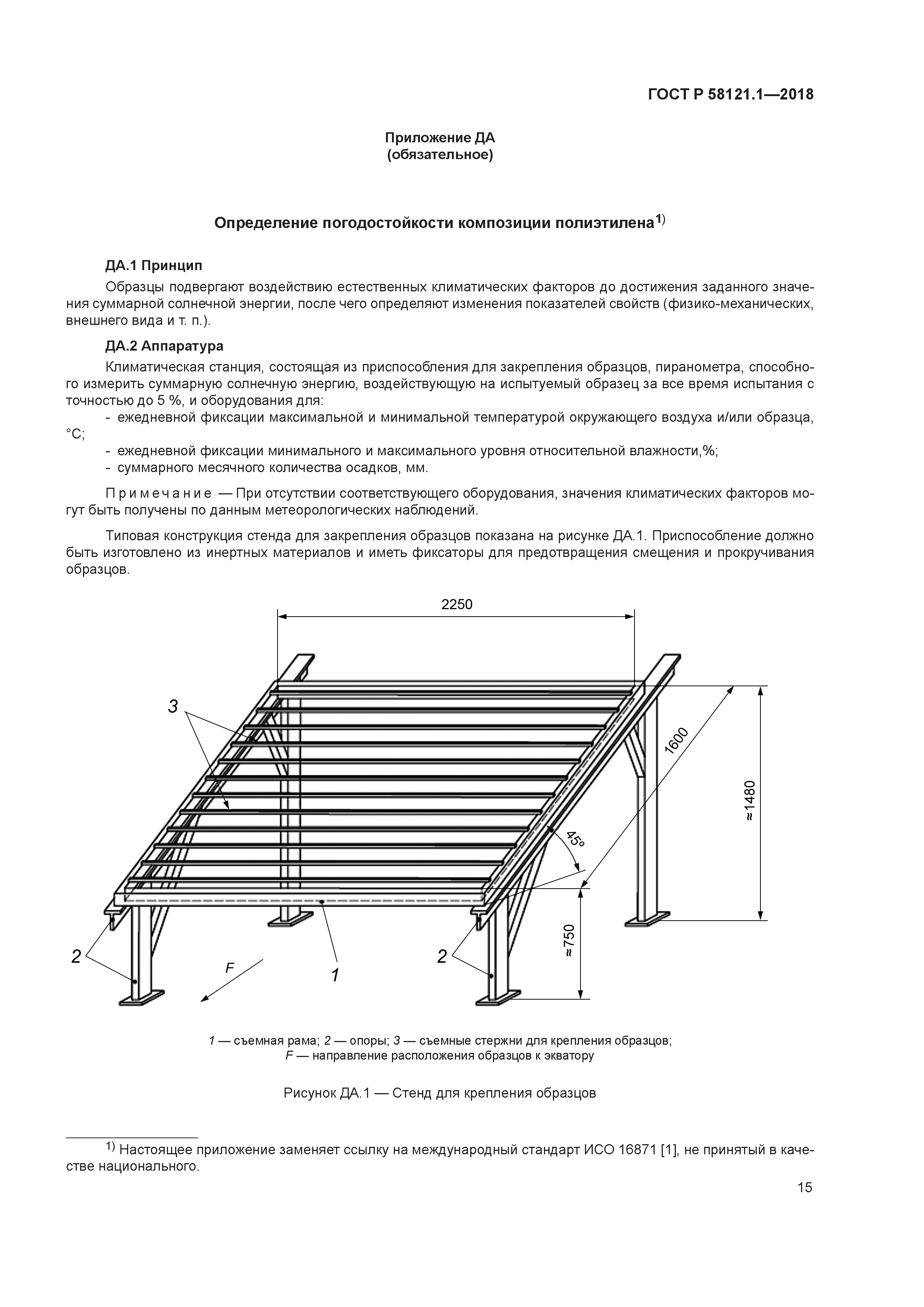 ГОСТ Р 58121.1—2018

Приложение ДА
(обязательное)

Определение погодостойкости композиции полиэтилена$^{1)}$

ДА.1 Принцип

Образцы подвергают воздействию естественных климатических факторов до достижения заданного значения суммарной солнечной энергии, после чего определяют изменения показателей свойств (физико-механических, внешнего вида и т. п.).

ДА.2 Аппаратура

Климатическая станция, состоящая из приспособления для закрепления образцов, пиранометра, способного измерить суммарную солнечную энергию, воздействующую на испытуемый образец за все время испытания с точностью до 5 %, и оборудования для:

- ежедневной фиксации максимальной и минимальной температурой окружающего воздуха и/или образца, °С;
- ежедневной фиксации минимального и максимального уровня относительной влажности,%;
- суммарного месячного количества осадков, мм.

Примечание — При отсутствии соответствующего оборудования, значения климатических факторов могут быть получены по данным метеорологических наблюдений.

Типовая конструкция стенда для закрепления образцов показана на рисунке ДА.1. Приспособление должно быть изготовлено из инертных материалов и иметь фиксаторы для предотвращения смещения и прокручивания образцов.

2250
3
1600
≈1480
45°
≈750
2
F
1
2

1 — съемная рама; 2 — опоры; 3 — съемные стержни для крепления образцов;
F — направление расположения образцов к экватору

Рисунок ДА.1 — Стенд для крепления образцов

$^{1)}$ Настоящее приложение заменяет ссылку на международный стандарт ИСО 16871 [1], не принятый в качестве национального.

15