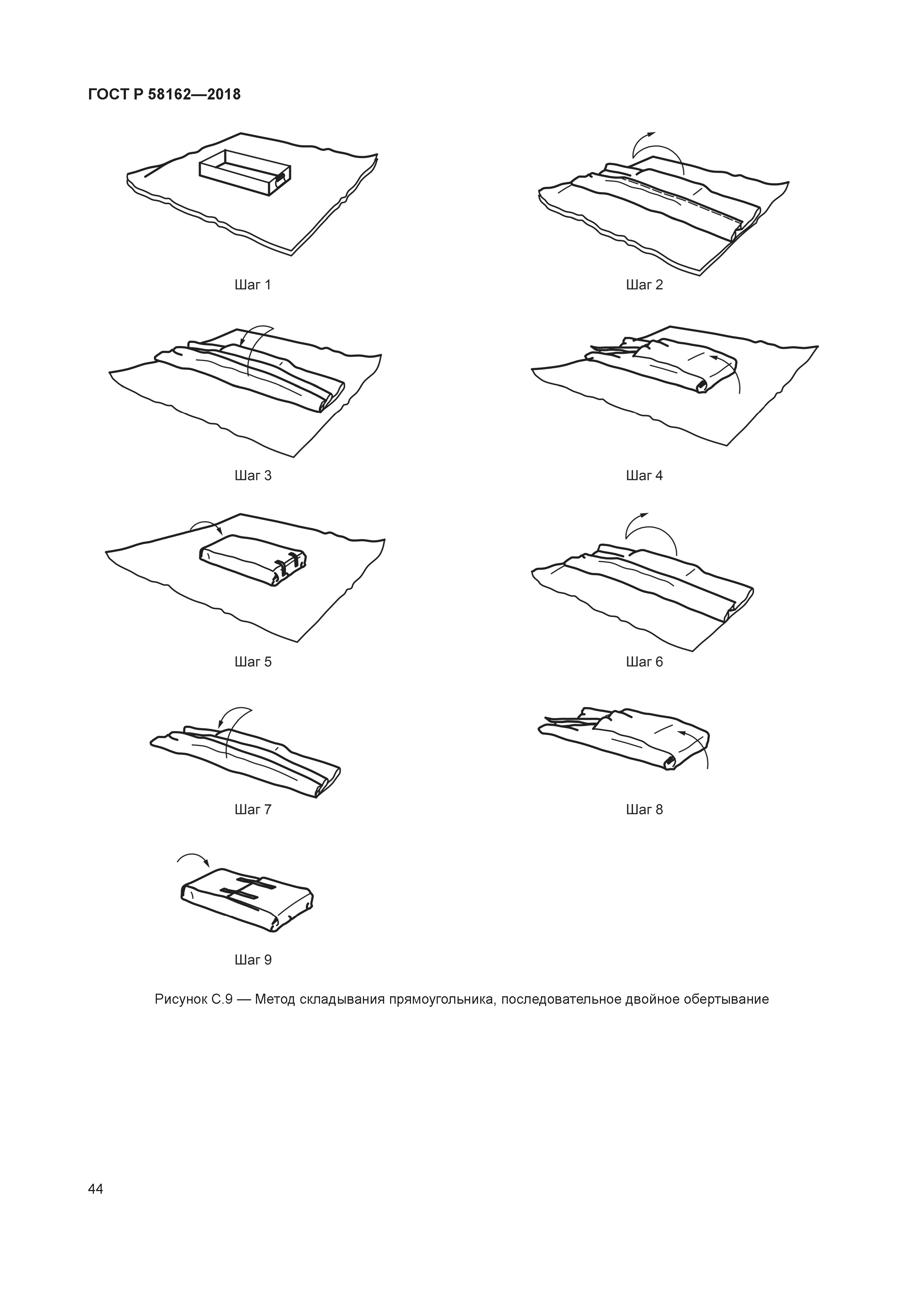 ГОСТ Р 58162—2018

Шаг 1

Шаг 2

Шаг 3

Шаг 4

Шаг 5

Шаг 6

Шаг 7

Шаг 8

Шаг 9

Рисунок С.9 — Метод складывания прямоугольника, последовательное двойное обертывание

44