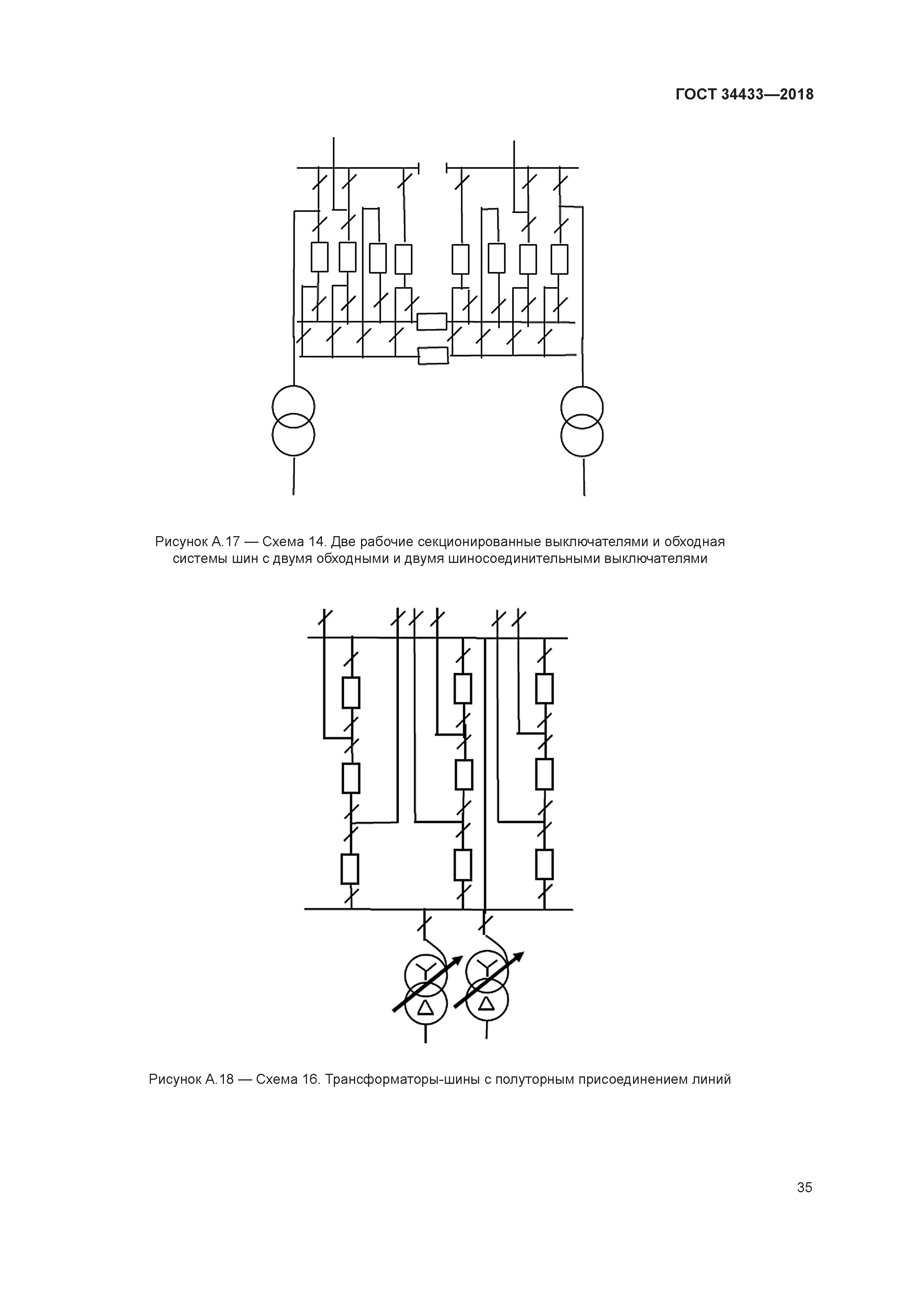 ГОСТ 34433—2018

Рисунок А.17 — Схема 14. Две рабочие секционированные выключателями и обходная системы шин с двумя обходными и двумя шиносоединительными выключателями

Рисунок А.18 — Схема 16. Трансформаторы-шины с полуторным присоединением линий

35