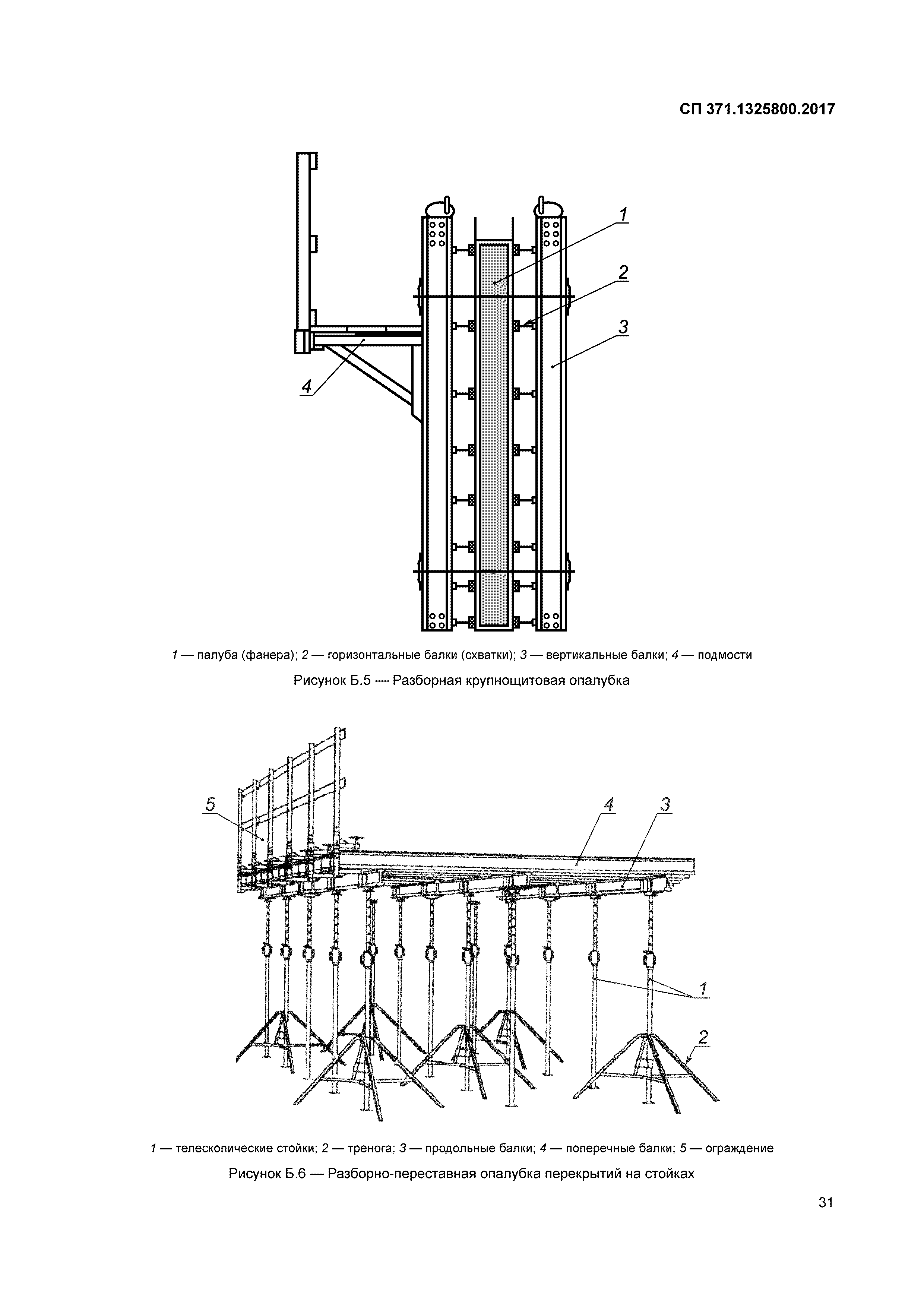 СП 371.1325800.2017

1

2

3

4

1 — палуба (фанера); 2 — горизонтальные балки (схватки); 3 — вертикальные балки; 4 — подмости

Рисунок Б.5 — Разборная крупнощитовая опалубка

5

4

3

1

2

1 — телескопические стойки; 2 — тренога; 3 — продольные балки; 4 — поперечные балки; 5 — ограждение

Рисунок Б.6 — Разборно-переставная опалубка перекрытий на стойках

31