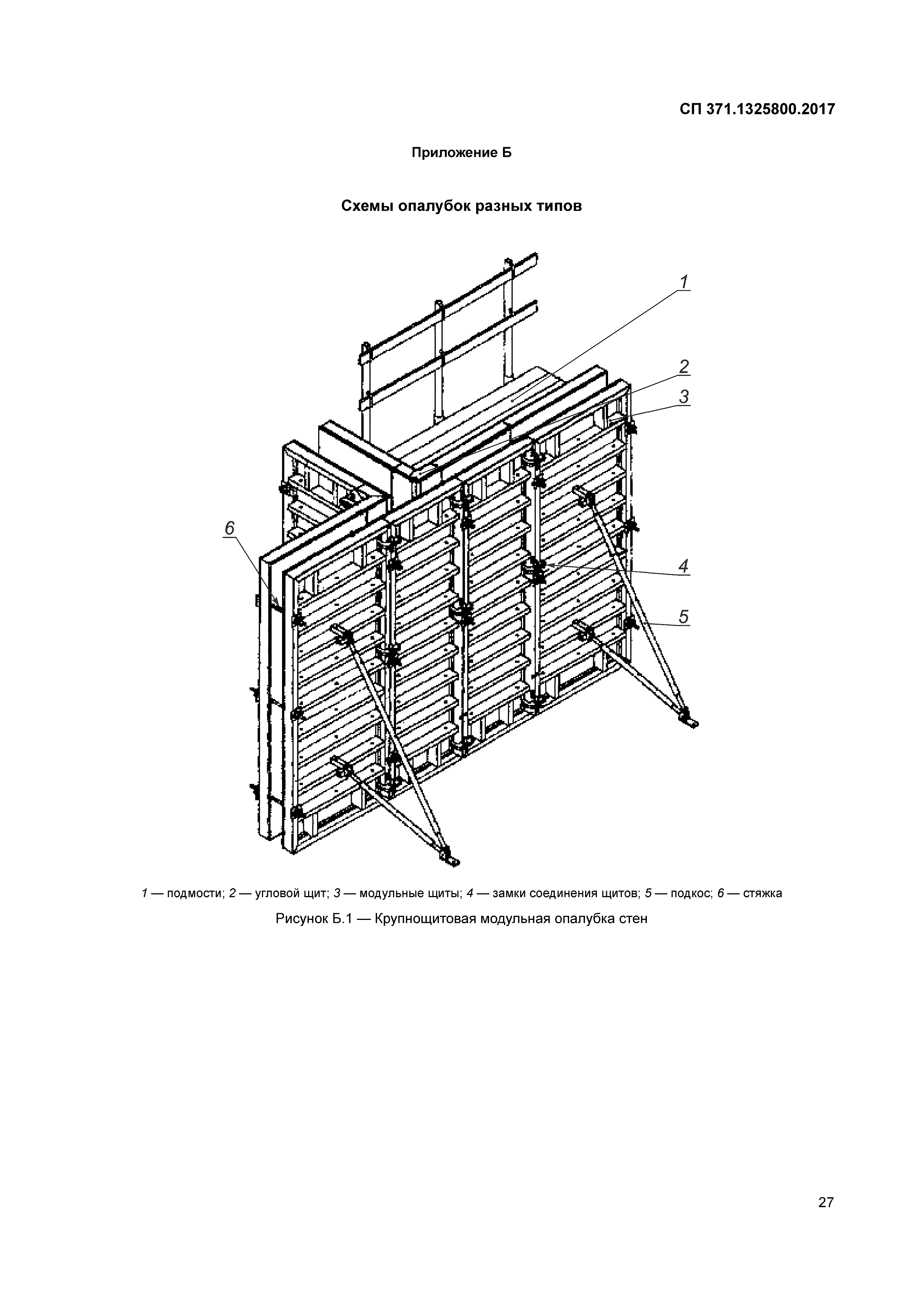 СП 371.1325800.2017

Приложение Б

Схемы опалубок разных типов

1
2
3
6
4
5

1 — подмости; 2 — угловой щит; 3 — модульные щиты; 4 — замки соединения щитов; 5 — подкос; 6 — стяжка

Рисунок Б.1 — Крупнощитовая модульная опалубка стен

27