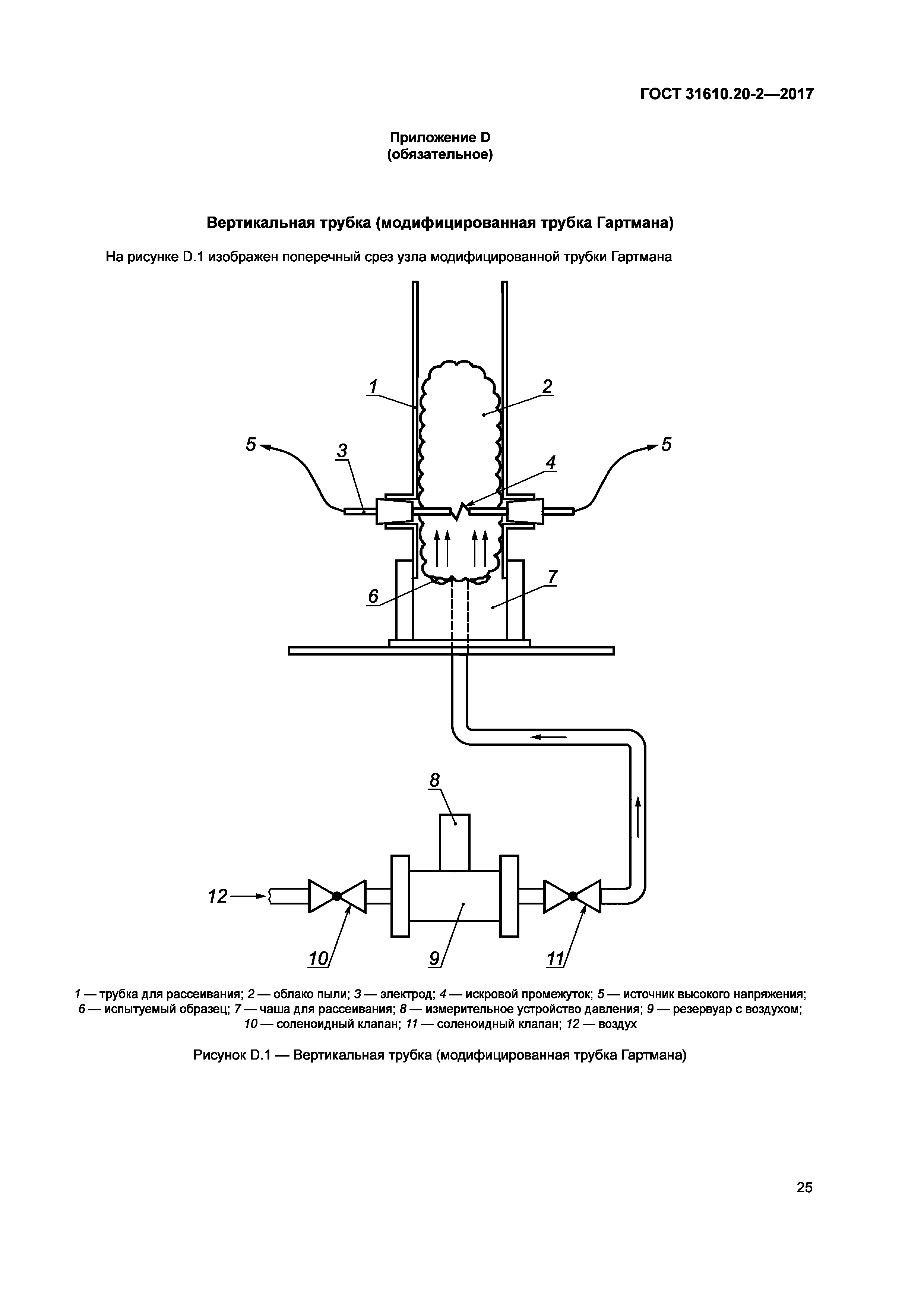 ГОСТ 31610.20-2—2017

Приложение D
(обязательное)

Вертикальная трубка (модифицированная трубка Гартмана)

На рисунке D.1 изображен поперечный срез узла модифицированной трубки Гартмана

1
2
5
3
4
5
6
7
8
12
10
9
11

1 — трубка для рассеивания; 2 — облако пыли; 3 — электрод; 4 — искровой промежуток; 5 — источник высокого напряжения; 6 — испытуемый образец; 7 — чаша для рассеивания; 8 — измерительное устройство давления; 9 — резервуар с воздухом; 10 — соленоидный клапан; 11 — соленоидный клапан; 12 — воздух

Рисунок D.1 — Вертикальная трубка (модифицированная трубка Гартмана)

25