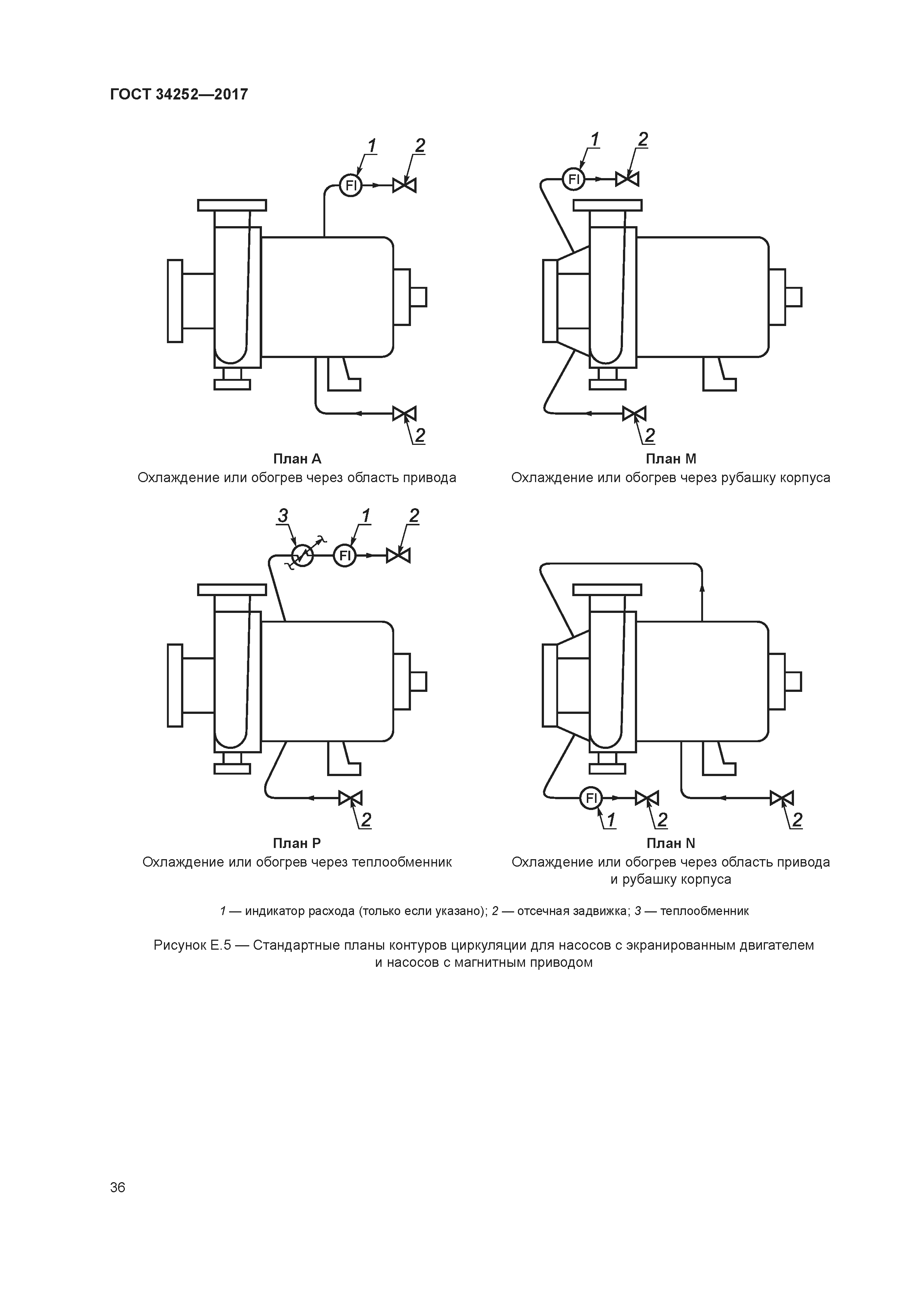 ГОСТ 34252—2017

1

2

FI

2

План А
Охлаждение или обогрев через область привода

1

2

FI

2

План М
Охлаждение или обогрев через рубашку корпуса

3

1

2

FI

2

План Р
Охлаждение или обогрев через теплообменник

FI

1

2

2

План N
Охлаждение или обогрев через область привода и рубашку корпуса

1 — индикатор расхода (только если указано); 2 — отсечная задвижка; 3 — теплообменник

Рисунок Е.5 — Стандартные планы контуров циркуляции для насосов с экранированным двигателем и насосов с магнитным приводом

36