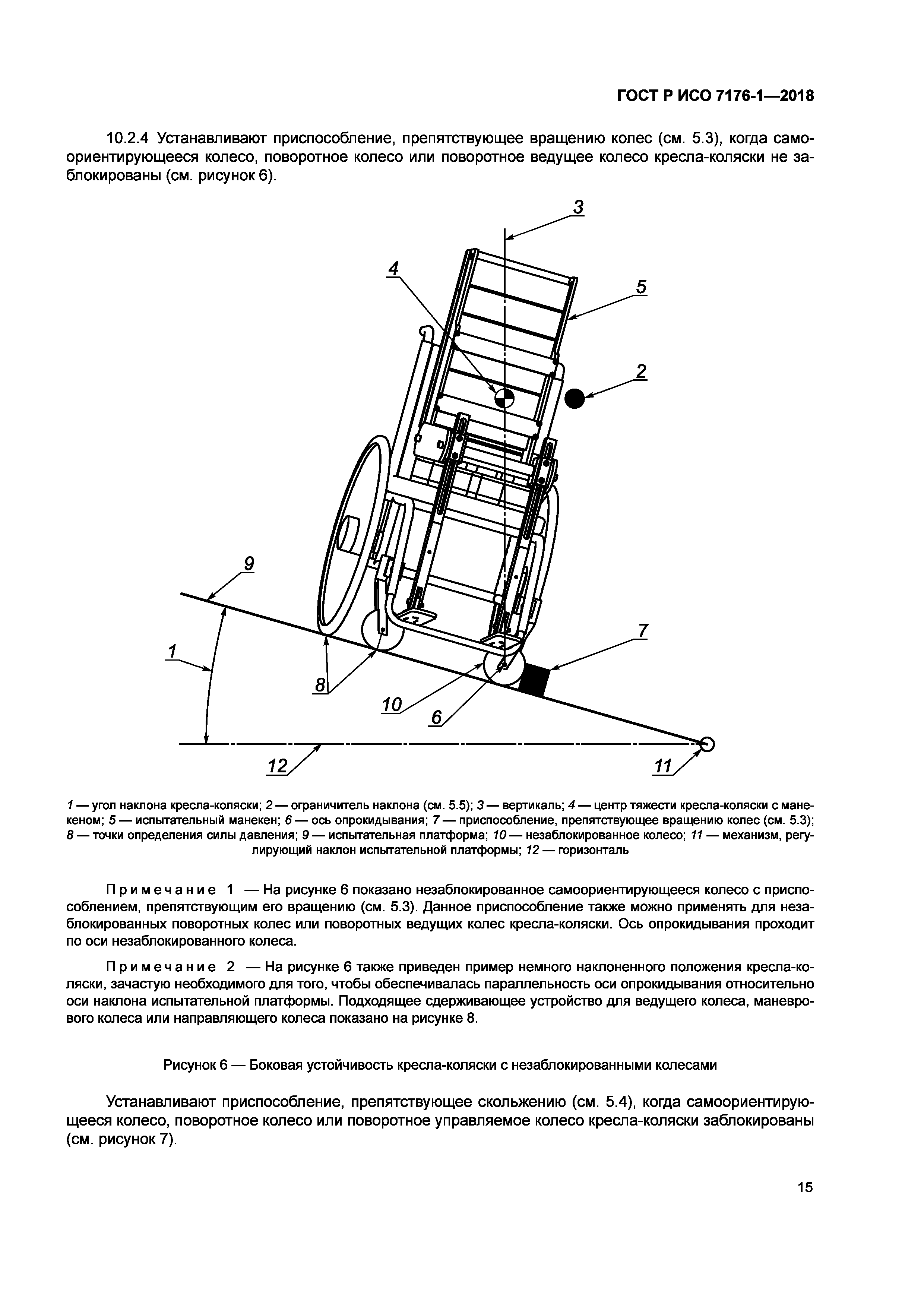 ГОСТ Р ИСО 7176-1—2018

10.2.4 Устанавливают приспособление, препятствующее вращению колес (см. 5.3), когда самоориентирующееся колесо, поворотное колесо или поворотное ведущее колесо кресла-коляски не заблокированы (см. рисунок 6).

3
4
5
2
9
7
1
8
10
6
12
11

1 — угол наклона кресла-коляски; 2 — ограничитель наклона (см. 5.5); 3 — вертикаль; 4 — центр тяжести кресла-коляски с манекеном; 5 — испытательный манекен; 6 — ось опрокидывания; 7 — приспособление, препятствующее вращению колес (см. 5.3); 8 — точки определения силы давления; 9 — испытательная платформа; 10 — незаблокированное колесо; 11 — механизм, регулирующий наклон испытательной платформы; 12 — горизонталь

Примечание 1 — На рисунке 6 показано незаблокированное самоориентирующееся колесо с приспособлением, препятствующим его вращению (см. 5.3). Данное приспособление также можно применять для незаблокированных поворотных колес или поворотных ведущих колес кресла-коляски. Ось опрокидывания проходит по оси незаблокированного колеса.

Примечание 2 — На рисунке 6 также приведен пример немного наклоненного положения кресла-коляски, зачастую необходимого для того, чтобы обеспечивалась параллельность оси опрокидывания относительно оси наклона испытательной платформы. Подходящее сдерживающее устройство для ведущего колеса, маневрового колеса или направляющего колеса показано на рисунке 8.

Рисунок 6 — Боковая устойчивость кресла-коляски с незаблокированными колесами

Устанавливают приспособление, препятствующее скольжению (см. 5.4), когда самоориентирующееся колесо, поворотное колесо или поворотное управляемое колесо кресла-коляски заблокированы (см. рисунок 7).

15