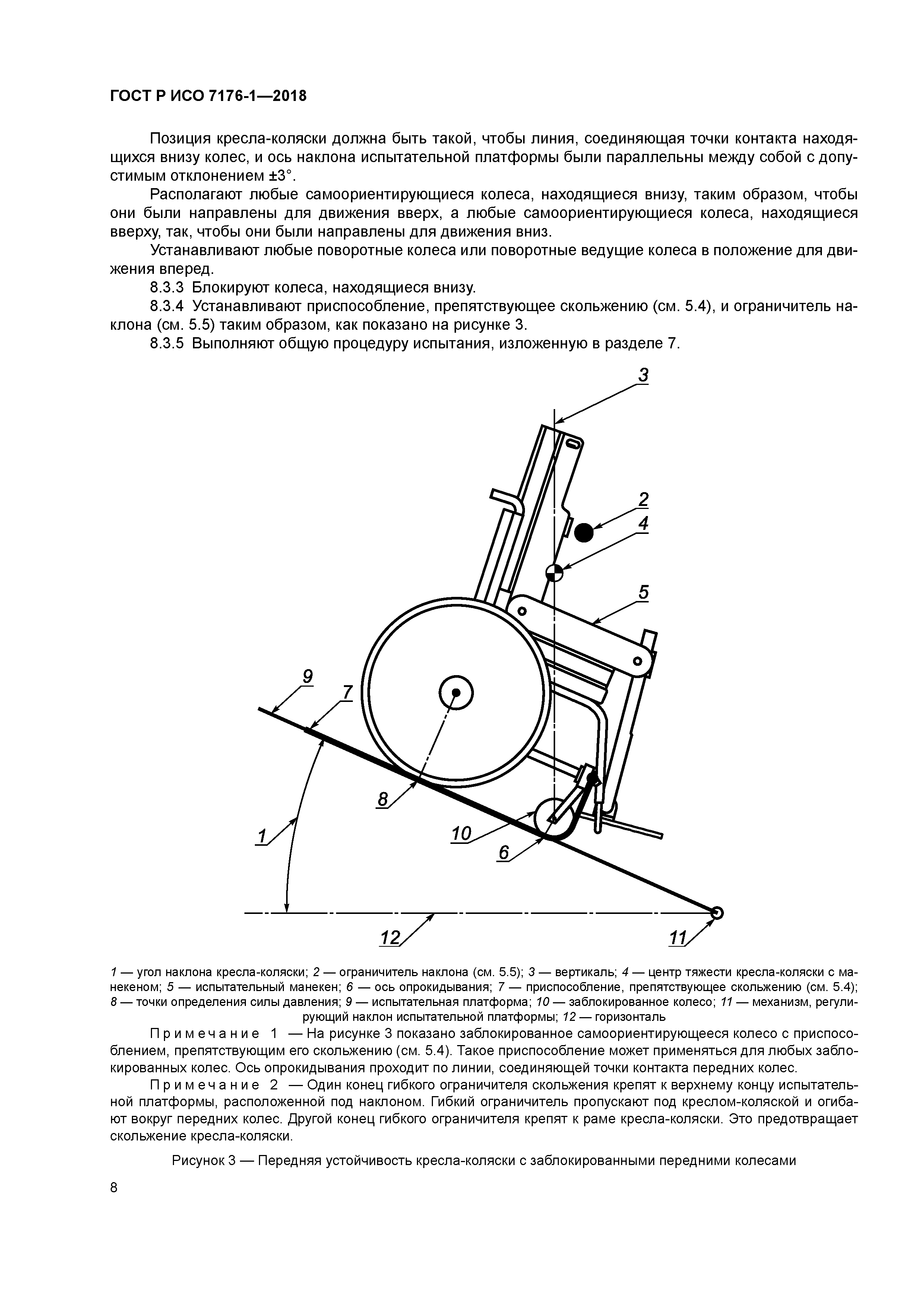 ГОСТ Р ИСО 7176-1—2018

Позиция кресла-коляски должна быть такой, чтобы линия, соединяющая точки контакта находящихся внизу колес, и ось наклона испытательной платформы были параллельны между собой с допустимым отклонением ±3°.

Располагают любые самоориентирующиеся колеса, находящиеся внизу, таким образом, чтобы они были направлены для движения вверх, а любые самоориентирующиеся колеса, находящиеся вверху, так, чтобы они были направлены для движения вниз.

Устанавливают любые поворотные колеса или поворотные ведущие колеса в положение для движения вперед.

8.3.3 Блокируют колеса, находящиеся внизу.

8.3.4 Устанавливают приспособление, препятствующее скольжению (см. 5.4), и ограничитель наклона (см. 5.5) таким образом, как показано на рисунке 3.

8.3.5 Выполняют общую процедуру испытания, изложенную в разделе 7.

3
2
4
5
9
7
8
1
10
6
12
11

1 — угол наклона кресла-коляски; 2 — ограничитель наклона (см. 5.5); 3 — вертикаль; 4 — центр тяжести кресла-коляски с манекеном; 5 — испытательный манекен; 6 — ось опрокидывания; 7 — приспособление, препятствующее скольжению (см. 5.4); 8 — точки определения силы давления; 9 — испытательная платформа; 10 — заблокированное колесо; 11 — механизм, регулирующий наклон испытательной платформы; 12 — горизонталь

Примечание 1 — На рисунке 3 показано заблокированное самоориентирующееся колесо с приспособлением, препятствующим его скольжению (см. 5.4). Такое приспособление может применяться для любых заблокированных колес. Ось опрокидывания проходит по линии, соединяющей точки контакта передних колес.

Примечание 2 — Один конец гибкого ограничителя скольжения крепят к верхнему концу испытательной платформы, расположенной под наклоном. Гибкий ограничитель пропускают под креслом-коляской и огибают вокруг передних колес. Другой конец гибкого ограничителя крепят к раме кресла-коляски. Это предотвращает скольжение кресла-коляски.

Рисунок 3 — Передняя устойчивость кресла-коляски с заблокированными передними колесами

8