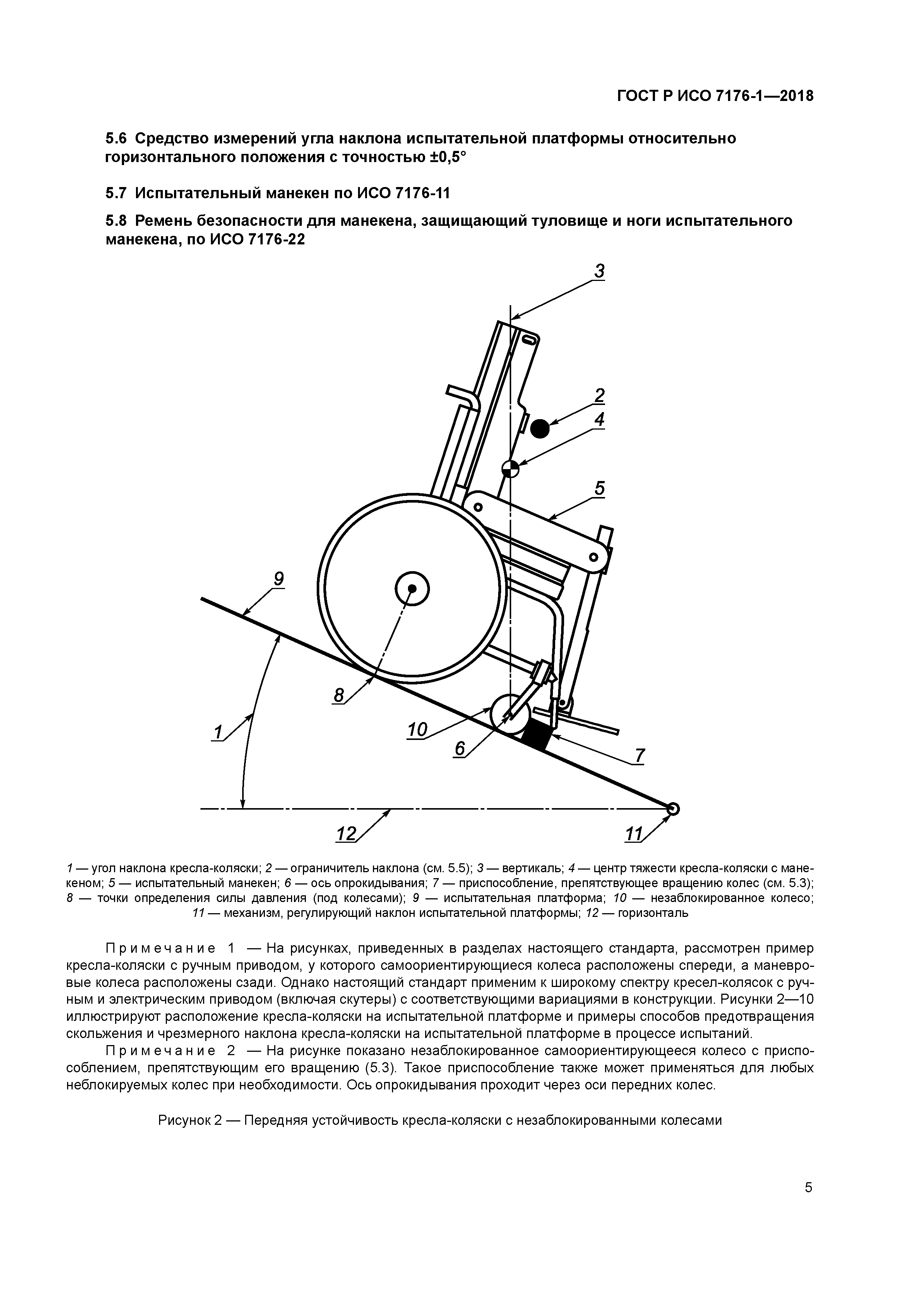 ГОСТ Р ИСО 7176-1—2018

5.6 Средство измерений угла наклона испытательной платформы относительно горизонтального положения с точностью ±0,5°

5.7 Испытательный манекен по ИСО 7176-11

5.8 Ремень безопасности для манекена, защищающий туловище и ноги испытательного манекена, по ИСО 7176-22

3
2
4
5
9
8
1
10
6
7
12
11

1 — угол наклона кресла-коляски; 2 — ограничитель наклона (см. 5.5); 3 — вертикаль; 4 — центр тяжести кресла-коляски с манекеном; 5 — испытательный манекен; 6 — ось опрокидывания; 7 — приспособление, препятствующее вращению колес (см. 5.3); 8 — точки определения силы давления (под колесами); 9 — испытательная платформа; 10 — незаблокированное колесо; 11 — механизм, регулирующий наклон испытательной платформы; 12 — горизонталь

Примечание 1 — На рисунках, приведенных в разделах настоящего стандарта, рассмотрен пример кресла-коляски с ручным приводом, у которого самоориентирующиеся колеса расположены спереди, а маневровые колеса расположены сзади. Однако настоящий стандарт применим к широкому спектру кресел-колясок с ручным и электрическим приводом (включая скутеры) с соответствующими вариациями в конструкции. Рисунки 2—10 иллюстрируют расположение кресла-коляски на испытательной платформе и примеры способов предотвращения скольжения и чрезмерного наклона кресла-коляски на испытательной платформе в процессе испытаний.

Примечание 2 — На рисунке показано незаблокированное самоориентирующееся колесо с приспособлением, препятствующим его вращению (5.3). Такое приспособление также может применяться для любых неблокируемых колес при необходимости. Ось опрокидывания проходит через оси передних колес.

Рисунок 2 — Передняя устойчивость кресла-коляски с незаблокированными колесами

5