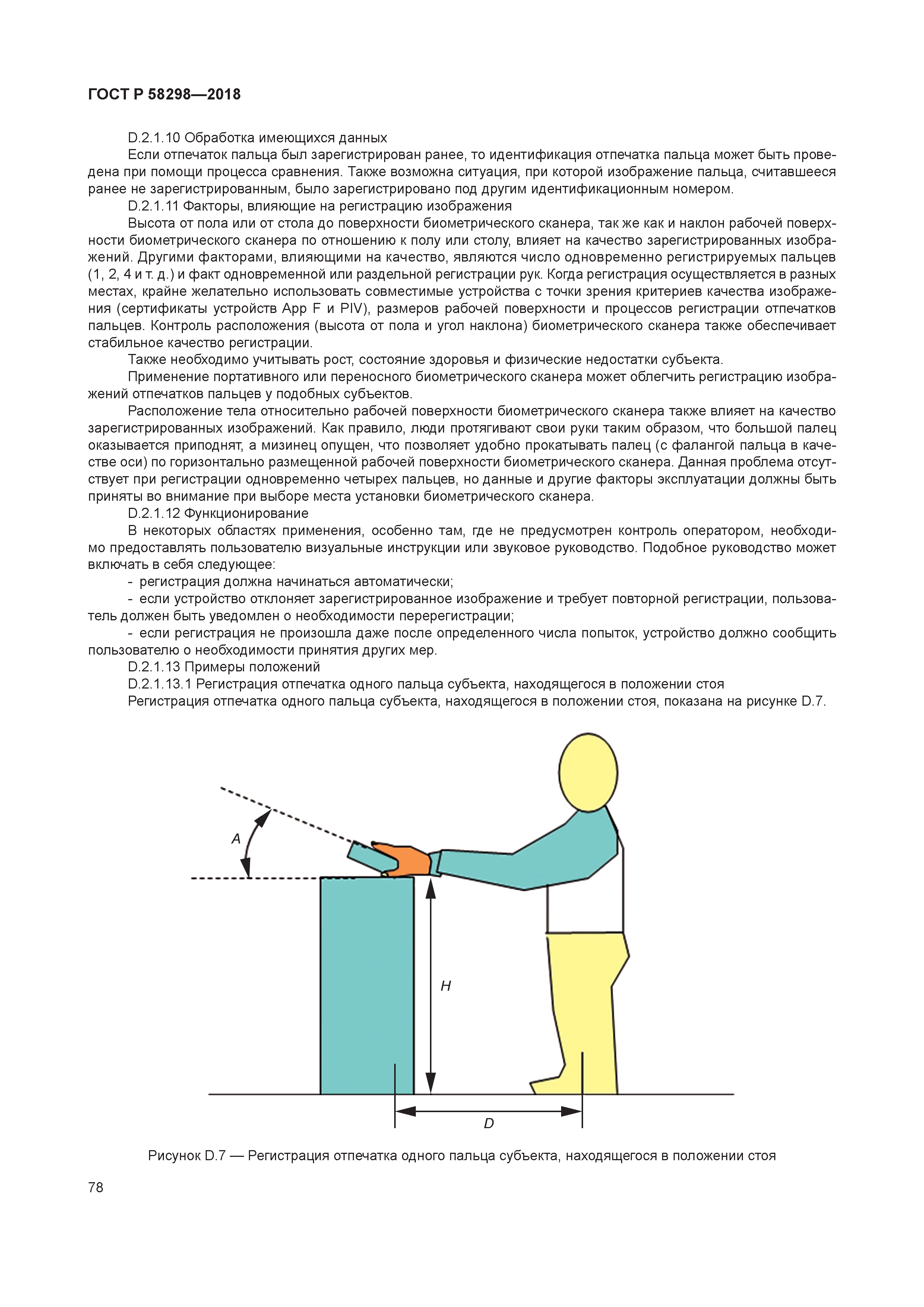 ГОСТ Р 58298—2018

D.2.1.10 Обработка имеющихся данных

Если отпечаток пальца был зарегистрирован ранее, то идентификация отпечатка пальца может быть проведена при помощи процесса сравнения. Также возможна ситуация, при которой изображение пальца, считавшееся ранее не зарегистрированным, было зарегистрировано под другим идентификационным номером.

D.2.1.11 Факторы, влияющие на регистрацию изображения

Высота от пола или от стола до поверхности биометрического сканера, так же как и наклон рабочей поверхности биометрического сканера по отношению к полу или столу, влияет на качество зарегистрированных изображений. Другими факторами, влияющими на качество, являются число одновременно регистрируемых пальцев (1, 2, 4 и т. д.) и факт одновременной или раздельной регистрации рук. Когда регистрация осуществляется в разных местах, крайне желательно использовать совместимые устройства с точки зрения критериев качества изображения (сертификаты устройств App F и PIV), размеров рабочей поверхности и процессов регистрации отпечатков пальцев. Контроль расположения (высота от пола и угол наклона) биометрического сканера также обеспечивает стабильное качество регистрации.

Также необходимо учитывать рост, состояние здоровья и физические недостатки субъекта.

Применение портативного или переносного биометрического сканера может облегчить регистрацию изображений отпечатков пальцев у подобных субъектов.

Расположение тела относительно рабочей поверхности биометрического сканера также влияет на качество зарегистрированных изображений. Как правило, люди протягивают свои руки таким образом, что большой палец оказывается приподнят, а мизинец опущен, что позволяет удобно прокатывать палец (с фалангой пальца в качестве оси) по горизонтально размещенной рабочей поверхности биометрического сканера. Данная проблема отсутствует при регистрации одновременно четырех пальцев, но данные и другие факторы эксплуатации должны быть приняты во внимание при выборе места установки биометрического сканера.

D.2.1.12 Функционирование

В некоторых областях применения, особенно там, где не предусмотрен контроль оператором, необходимо предоставлять пользователю визуальные инструкции или звуковое руководство. Подобное руководство может включать в себя следующее:

- регистрация должна начинаться автоматически;

- если устройство отклоняет зарегистрированное изображение и требует повторной регистрации, пользователь должен быть уведомлен о необходимости перерегистрации;

- если регистрация не произошла даже после определенного числа попыток, устройство должно сообщить пользователю о необходимости принятия других мер.

D.2.1.13 Примеры положений

D.2.1.13.1 Регистрация отпечатка одного пальца субъекта, находящегося в положении стоя

Регистрация отпечатка одного пальца субъекта, находящегося в положении стоя, показана на рисунке D.7.

A

H

D

Рисунок D.7 — Регистрация отпечатка одного пальца субъекта, находящегося в положении стоя

78