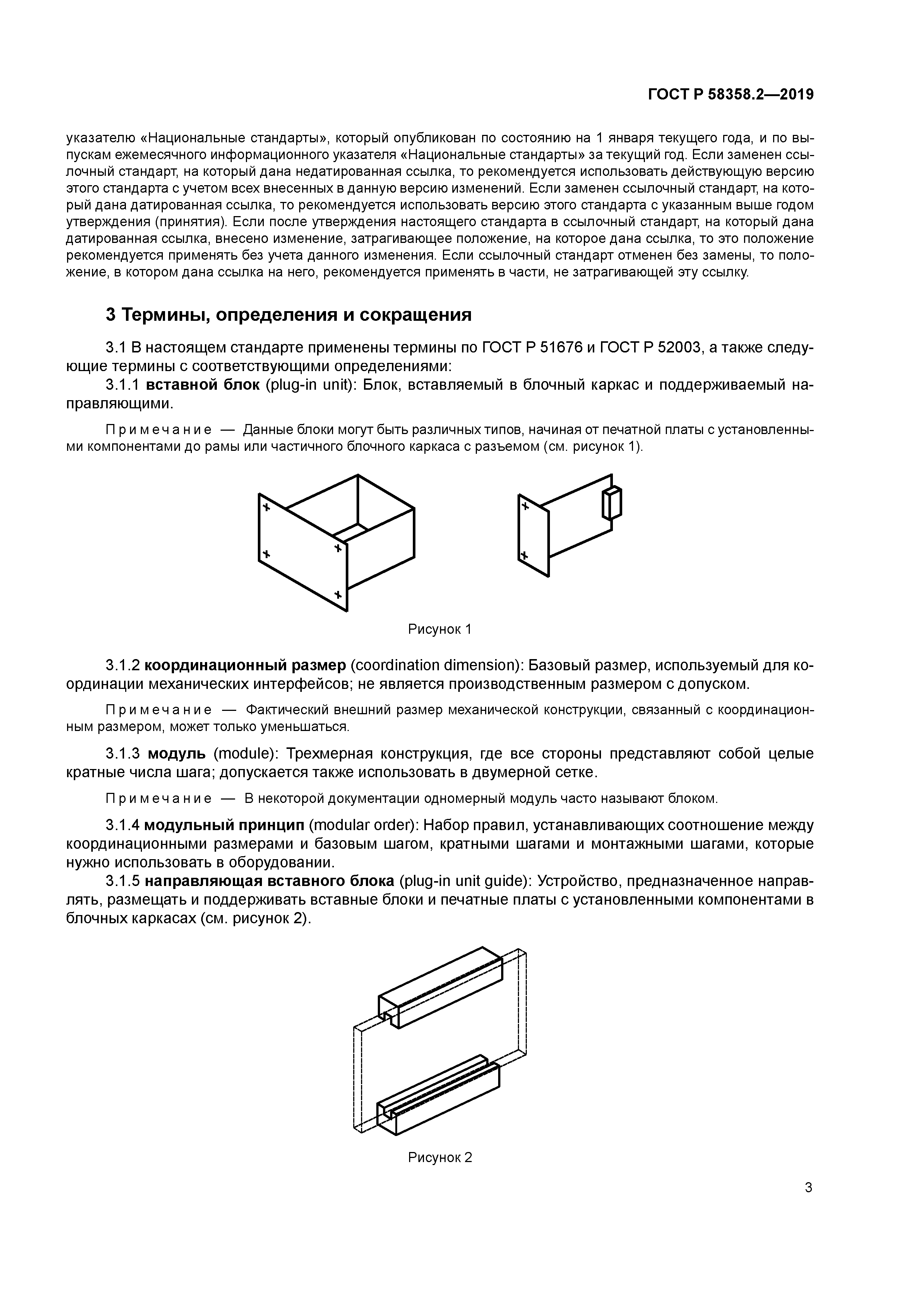 ГОСТ Р 58358.2—2019

указателю «Национальные стандарты», который опубликован по состоянию на 1 января текущего года, и по выпускам ежемесячного информационного указателя «Национальные стандарты» за текущий год. Если заменен ссылочный стандарт, на который дана недатированная ссылка, то рекомендуется использовать действующую версию этого стандарта с учетом всех внесенных в данную версию изменений. Если заменен ссылочный стандарт, на который дана датированная ссылка, то рекомендуется использовать версию этого стандарта с указанным выше годом утверждения (принятия). Если после утверждения настоящего стандарта в ссылочный стандарт, на который дана датированная ссылка, внесено изменение, затрагивающее положение, на которое дана ссылка, то это положение рекомендуется применять без учета данного изменения. Если ссылочный стандарт отменен без замены, то положение, в котором дана ссылка на него, рекомендуется применять в части, не затрагивающей эту ссылку.

3 Термины, определения и сокращения

3.1 В настоящем стандарте применены термины по ГОСТ Р 51676 и ГОСТ Р 52003, а также следующие термины с соответствующими определениями:

3.1.1 вставной блок (plug-in unit): Блок, вставляемый в блочный каркас и поддерживаемый направляющими.

Примечание — Данные блоки могут быть различных типов, начиная от печатной платы с установленными компонентами до рамы или частичного блочного каркаса с разъемом (см. рисунок 1).

Рисунок 1

3.1.2 координационный размер (coordination dimension): Базовый размер, используемый для координации механических интерфейсов; не является производственным размером с допуском.

Примечание — Фактический внешний размер механической конструкции, связанный с координационным размером, может только уменьшаться.

3.1.3 модуль (module): Трехмерная конструкция, где все стороны представляют собой целые кратные числа шага; допускается также использовать в двумерной сетке.

Примечание — В некоторой документации одномерный модуль часто называют блоком.

3.1.4 модульный принцип (modular order): Набор правил, устанавливающих соотношение между координационными размерами и базовым шагом, кратными шагами и монтажными шагами, которые нужно использовать в оборудовании.

3.1.5 направляющая вставного блока (plug-in unit guide): Устройство, предназначенное направлять, размещать и поддерживать вставные блоки и печатные платы с установленными компонентами в блочных каркасах (см. рисунок 2).

Рисунок 2

3