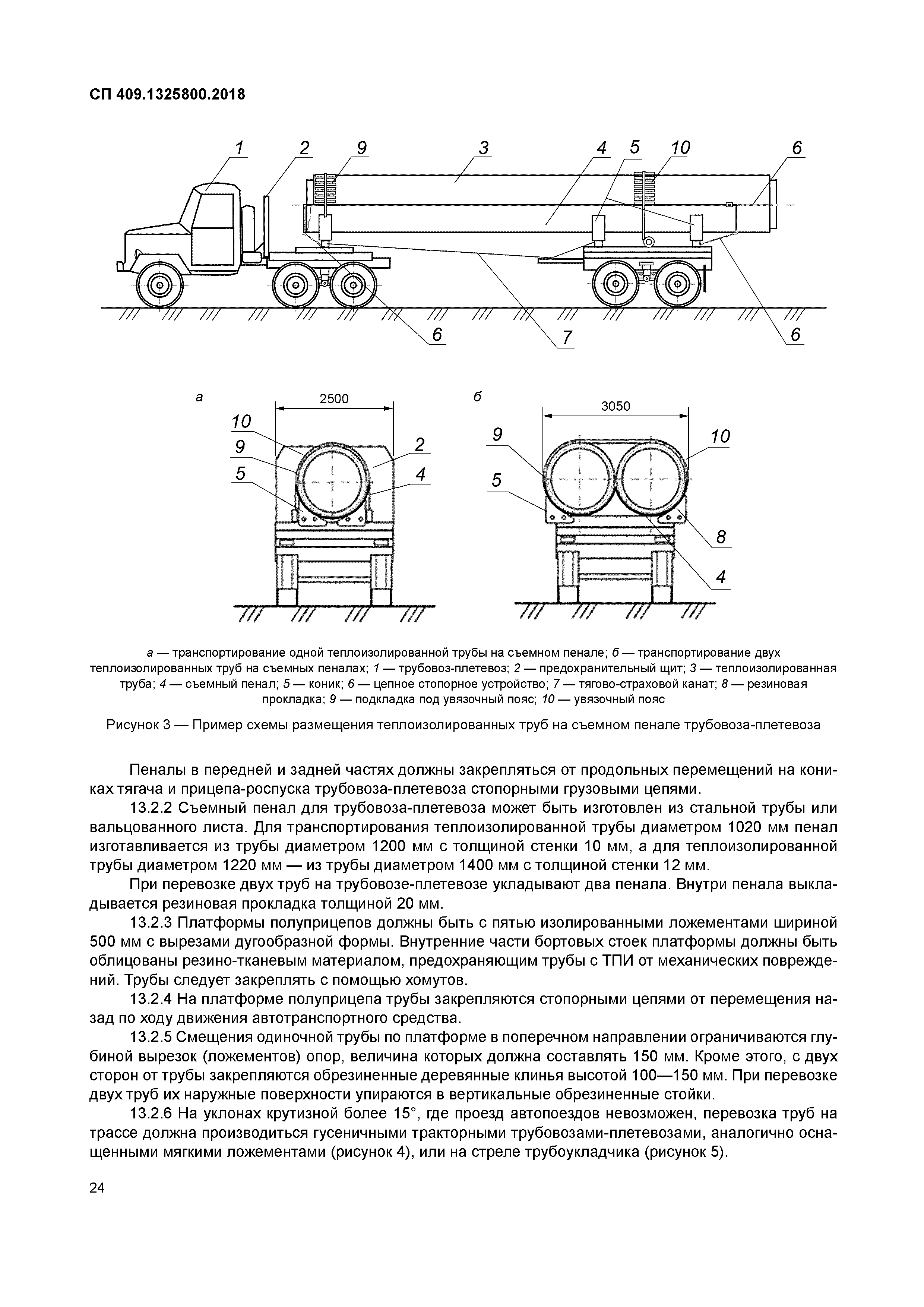 СП 409.1325800.2018

1 2 9 3 4 5 10 6

6 7 6

а
2500
10
9
5
2
4

б
3050
9
5
10
8
4

а — транспортирование одной теплоизолированной трубы на съемном пенале; б — транспортирование двух теплоизолированных труб на съемных пеналах; 1 — трубовоз-плетевоз; 2 — предохранительный щит; 3 — теплоизолированная труба; 4 — съемный пенал; 5 — коник; 6 — цепное стопорное устройство; 7 — тягово-страховой канат; 8 — резиновая прокладка; 9 — подкладка под увязочный пояс; 10 — увязочный пояс

Рисунок 3 — Пример схемы размещения теплоизолированных труб на съемном пенале трубовоза-плетевоза

Пеналы в передней и задней частях должны закрепляться от продольных перемещений на кониках тягача и прицепа-роспуска трубовоза-плетевоза стопорными грузовыми цепями.

13.2.2 Съемный пенал для трубовоза-плетевоза может быть изготовлен из стальной трубы или вальцованного листа. Для транспортирования теплоизолированной трубы диаметром 1020 мм пенал изготавливается из трубы диаметром 1200 мм с толщиной стенки 10 мм, а для теплоизолированной трубы диаметром 1220 мм — из трубы диаметром 1400 мм с толщиной стенки 12 мм.

При перевозке двух труб на трубовозе-плетевозе укладывают два пенала. Внутри пенала выкладывается резиновая прокладка толщиной 20 мм.

13.2.3 Платформы полуприцепов должны быть с пятью изолированными ложементами шириной 500 мм с вырезами дугообразной формы. Внутренние части бортовых стоек платформы должны быть облицованы резино-тканевым материалом, предохраняющим трубы с ТПИ от механических повреждений. Трубы следует закреплять с помощью хомутов.

13.2.4 На платформе полуприцепа трубы закрепляются стопорными цепями от перемещения назад по ходу движения автотранспортного средства.

13.2.5 Смещения одиночной трубы по платформе в поперечном направлении ограничиваются глубиной вырезок (ложементов) опор, величина которых должна составлять 150 мм. Кроме этого, с двух сторон от трубы закрепляются обрезиненные деревянные клинья высотой 100—150 мм. При перевозке двух труб их наружные поверхности упираются в вертикальные обрезиненные стойки.

13.2.6 На уклонах крутизной более 15°, где проезд автопоездов невозможен, перевозка труб на трассе должна производиться гусеничными тракторными трубовозами-плетевозами, аналогично оснащенными мягкими ложементами (рисунок 4), или на стреле трубоукладчика (рисунок 5).

24