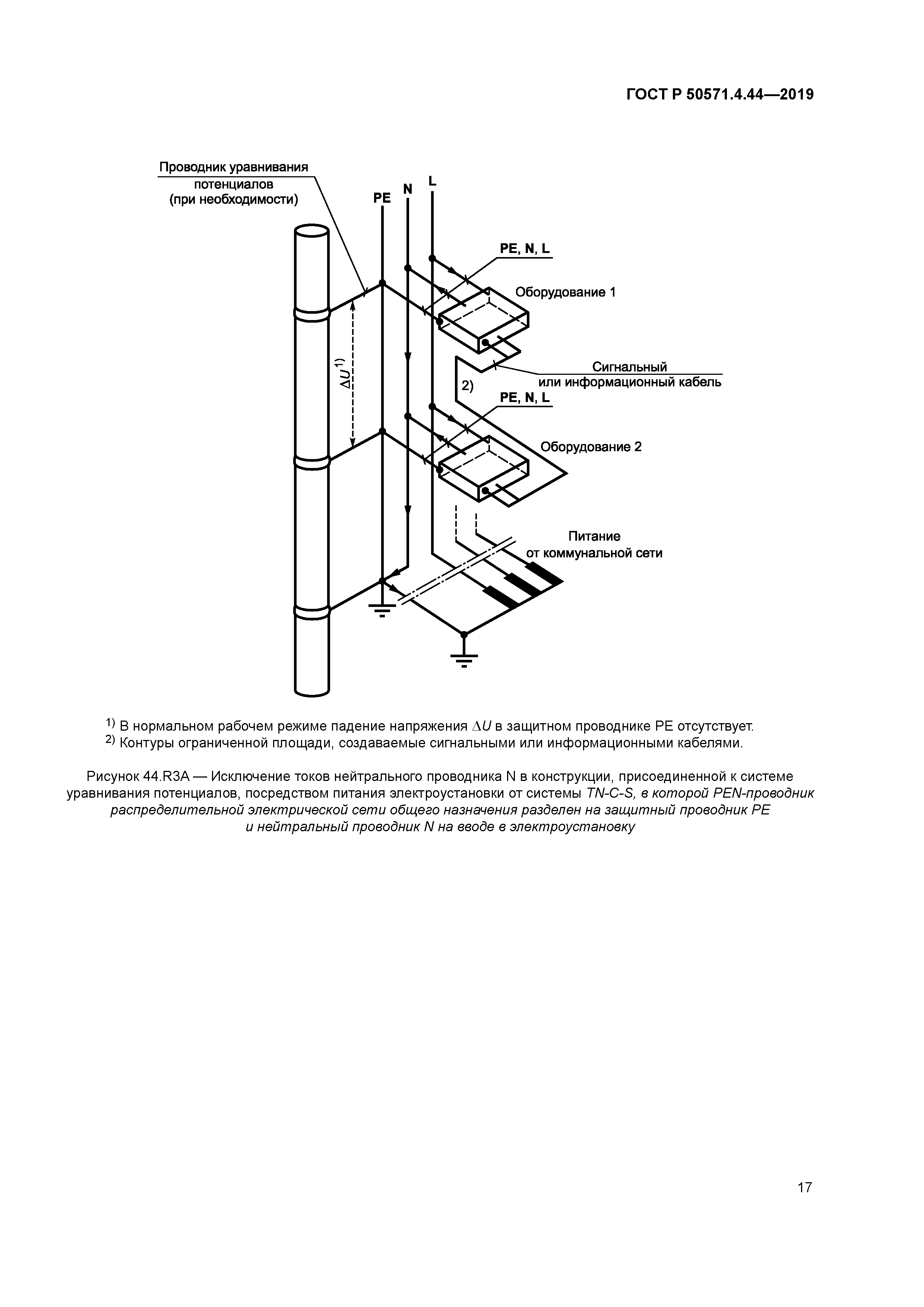 ГОСТ Р 50571.4.44—2019

Проводник уравнивания потенциалов (при необходимости)

PE

N

L

PE, N, L

Оборудование 1

$\Delta U^{1)}$

Сигнальный или информационный кабель

2)

PE, N, L

Оборудование 2

Питание от коммунальной сети

$^{1)}$ В нормальном рабочем режиме падение напряжения $\Delta U$ в защитном проводнике PE отсутствует.
$^{2)}$ Контуры ограниченной площади, создаваемые сигнальными или информационными кабелями.

Рисунок 44.R3A — Исключение токов нейтрального проводника N в конструкции, присоединенной к системе уравнивания потенциалов, посредством питания электроустановки от системы TN-C-S, в которой PEN-проводник распределительной электрической сети общего назначения разделен на защитный проводник PE и нейтральный проводник N на вводе в электроустановку

17