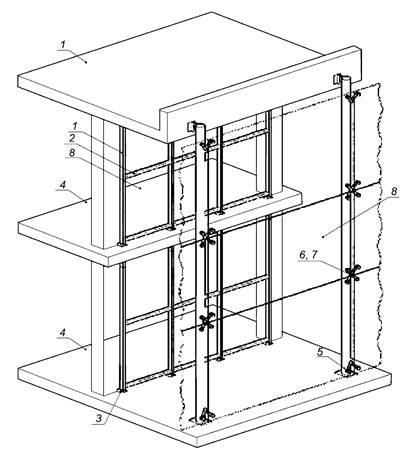 1
1
2
8
4
8
6, 7
4
5
3