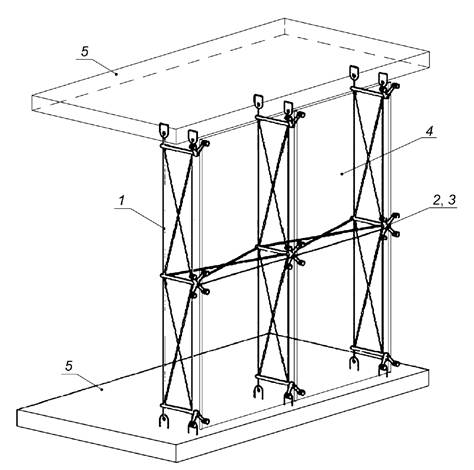 5
4
1
2, 3
5